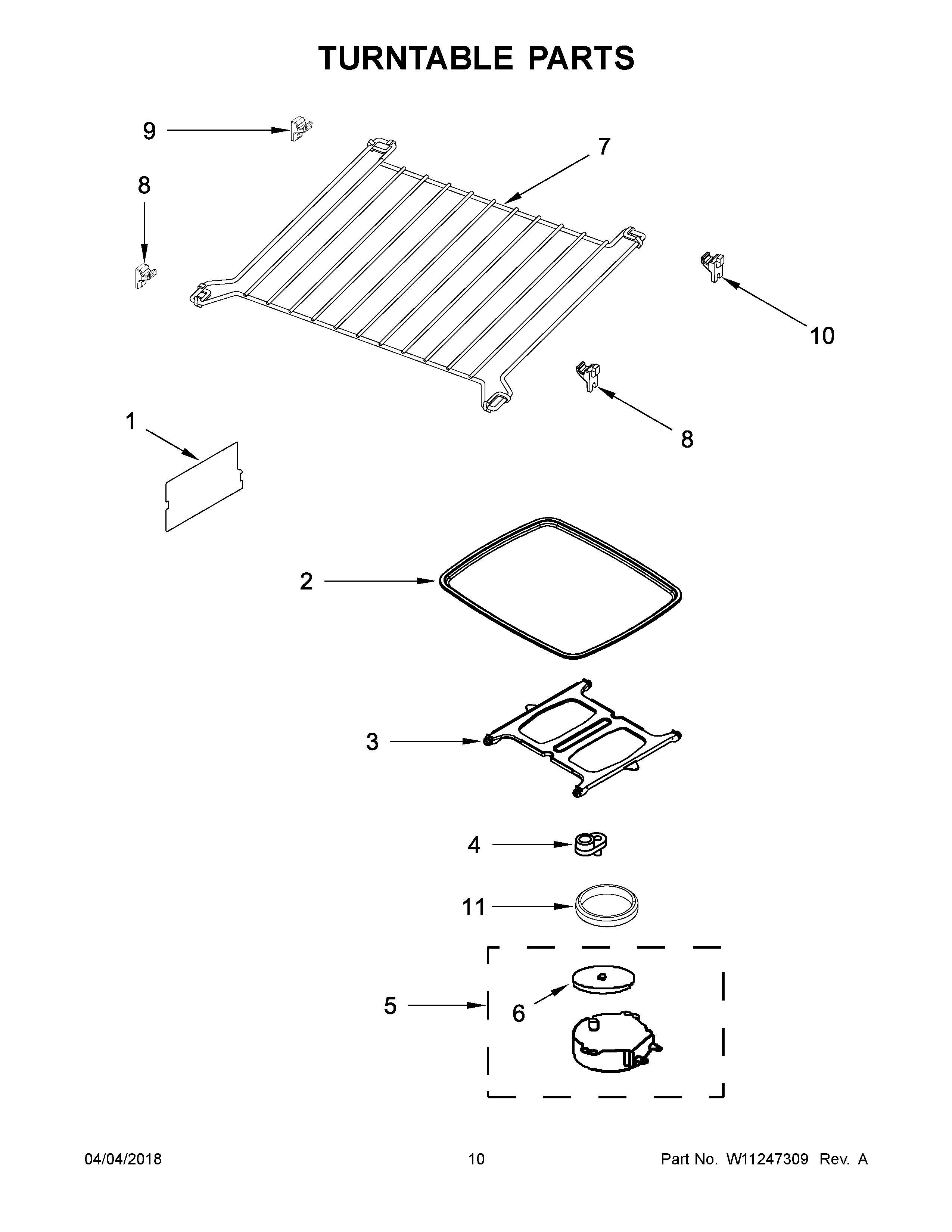 TURNTABLE PARTS

9

7

8

10

8

1

2

3

4

11

5

6

04/04/2018

10

Part No. W11247309 Rev. A