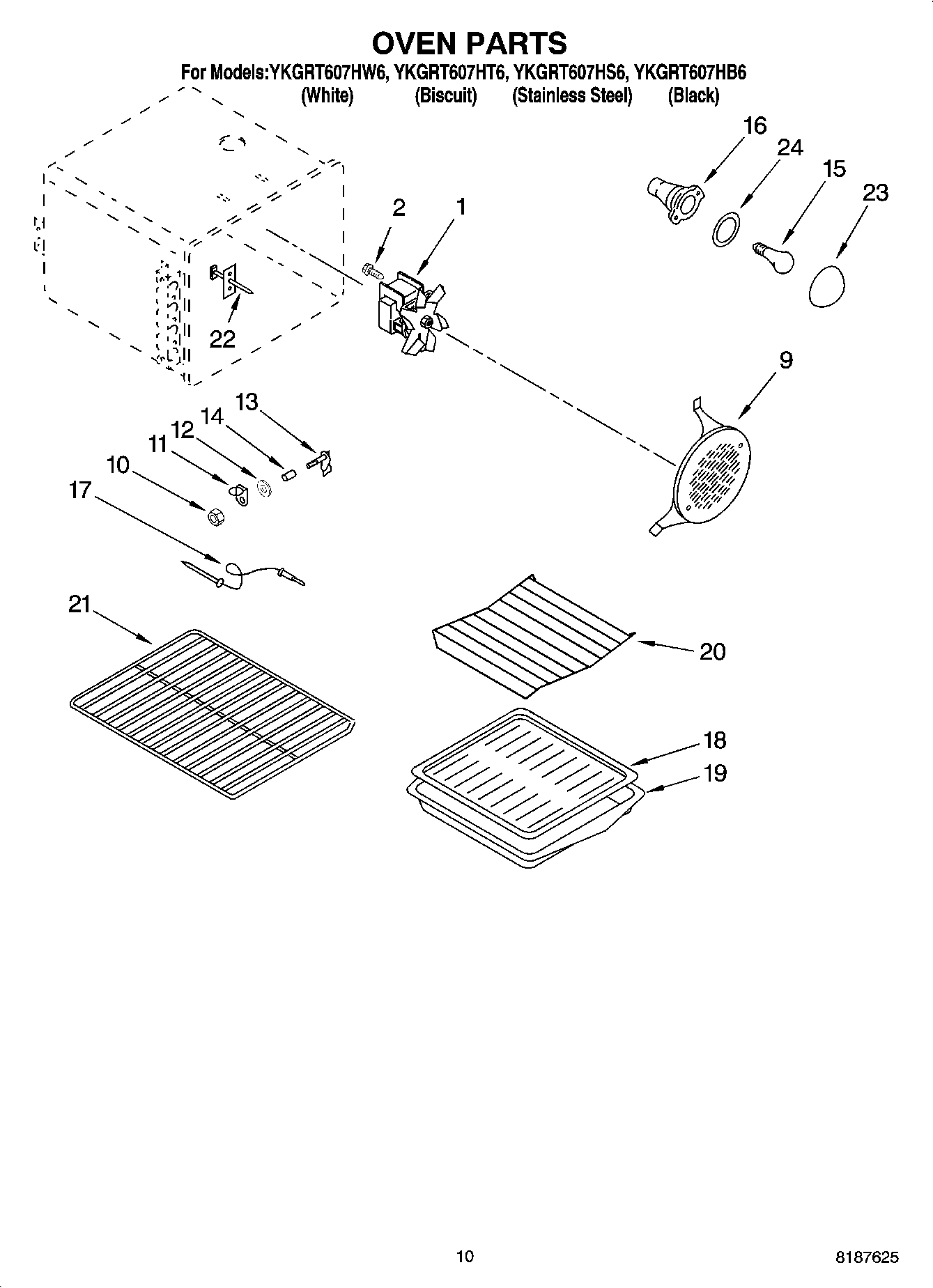 OVEN PARTS

For Models:YKGRT607HW6, YKGRT607HT6, YKGRT607HS6, YKGRT607HB6
(White) (Biscuit) (Stainless Steel) (Black)

16
24
15
23
2
1
22
9
13
14
12
11
10
17
21
20
18
19

10

8187625