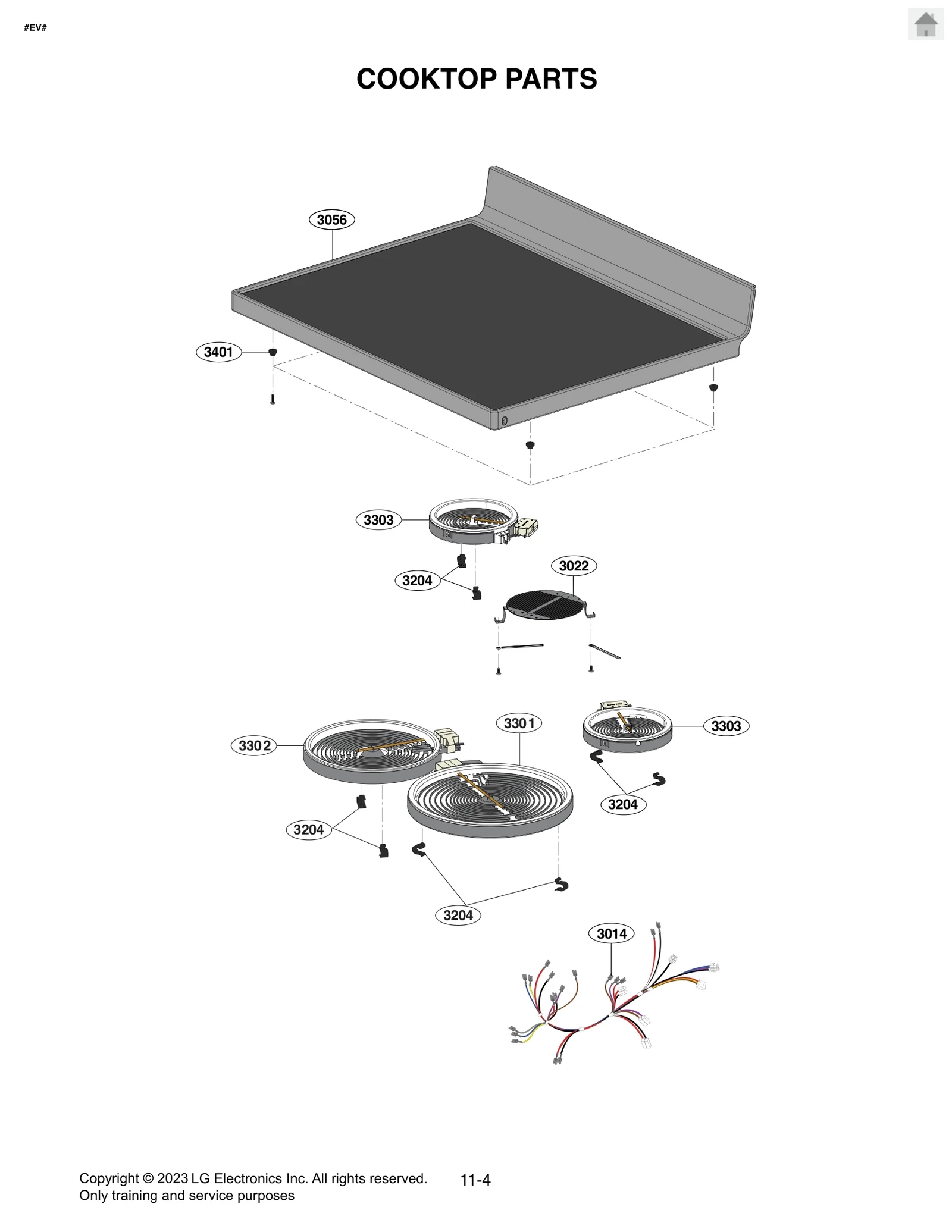 #EV#

COOKTOP PARTS

3056

3401

3303

3204

3022

3302

3301

3303

3204

3204

3204

3014

Copyright © 2023 LG Electronics Inc. All rights reserved.
Only training and service purposes

11-4