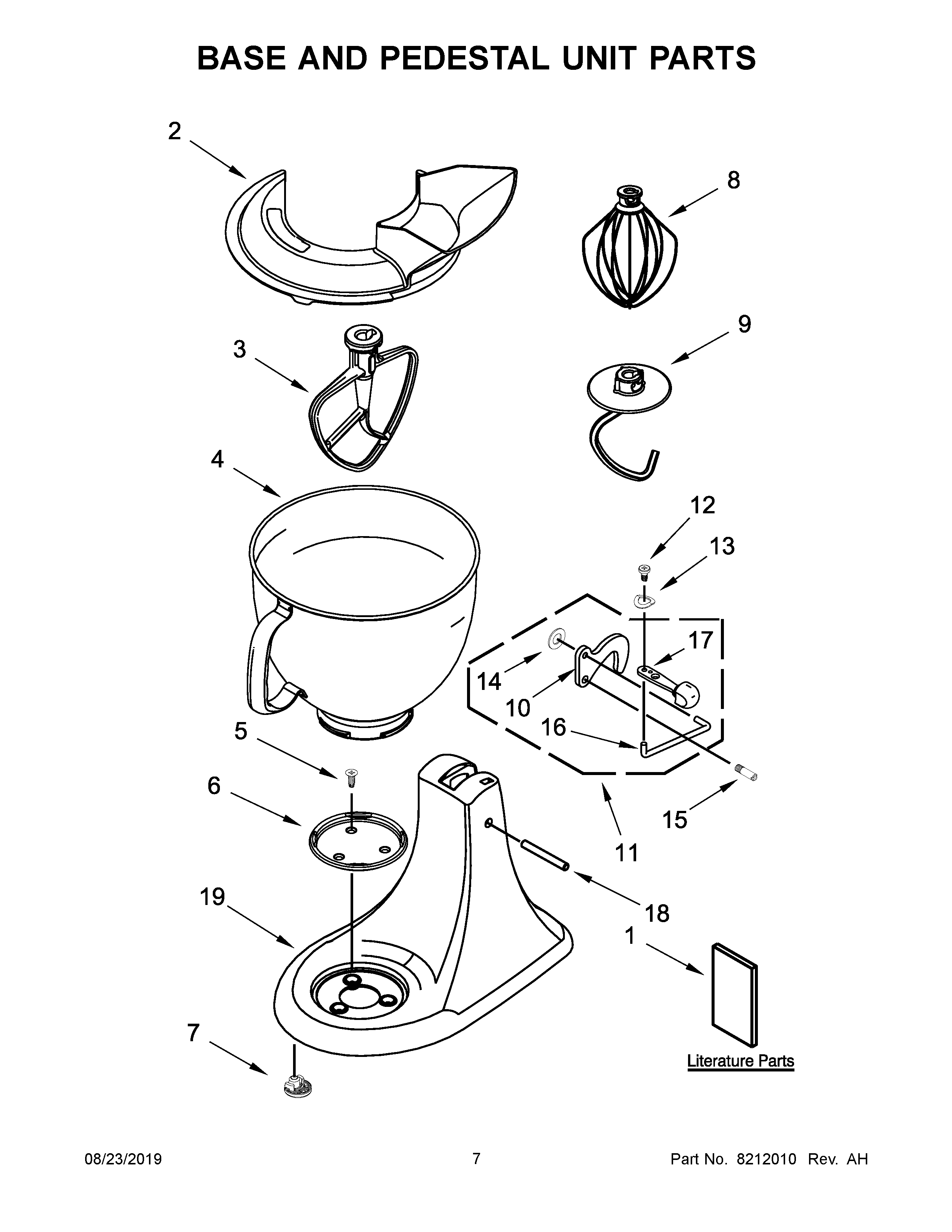 BASE AND PEDESTAL UNIT PARTS

2

8

3

9

4

12

13

17

14

10

16

5

6

15

11

19

18

1

7

Literature Parts

08/23/2019

7

Part No. 8212010 Rev. AH