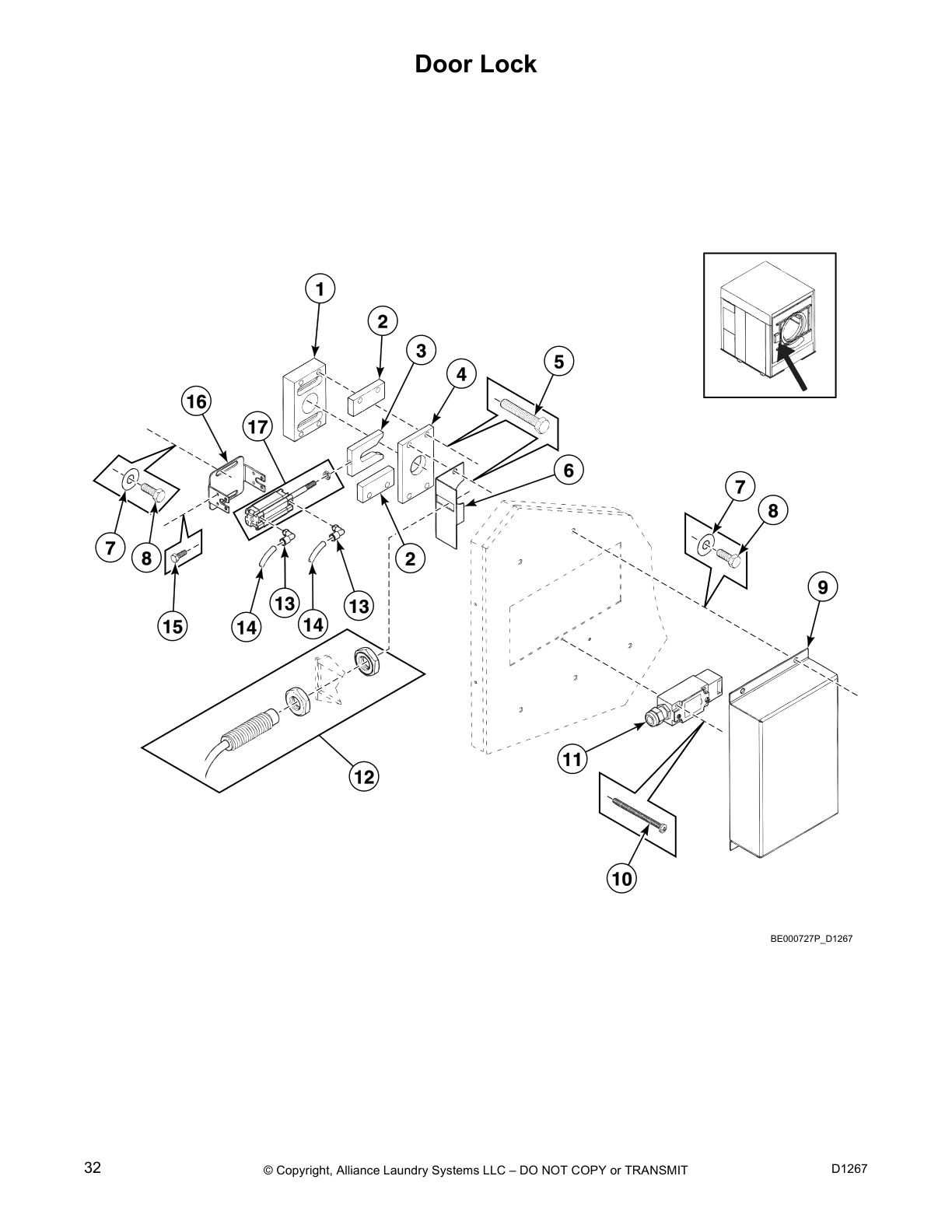 Door Lock

1
2
3
4
5
16
17
6
7
8
7
8
2
9
15
14
13
14
13
12
11
10

BE000727P_D1267

32 © Copyright, Alliance Laundry Systems LLC – DO NOT COPY or TRANSMIT D1267