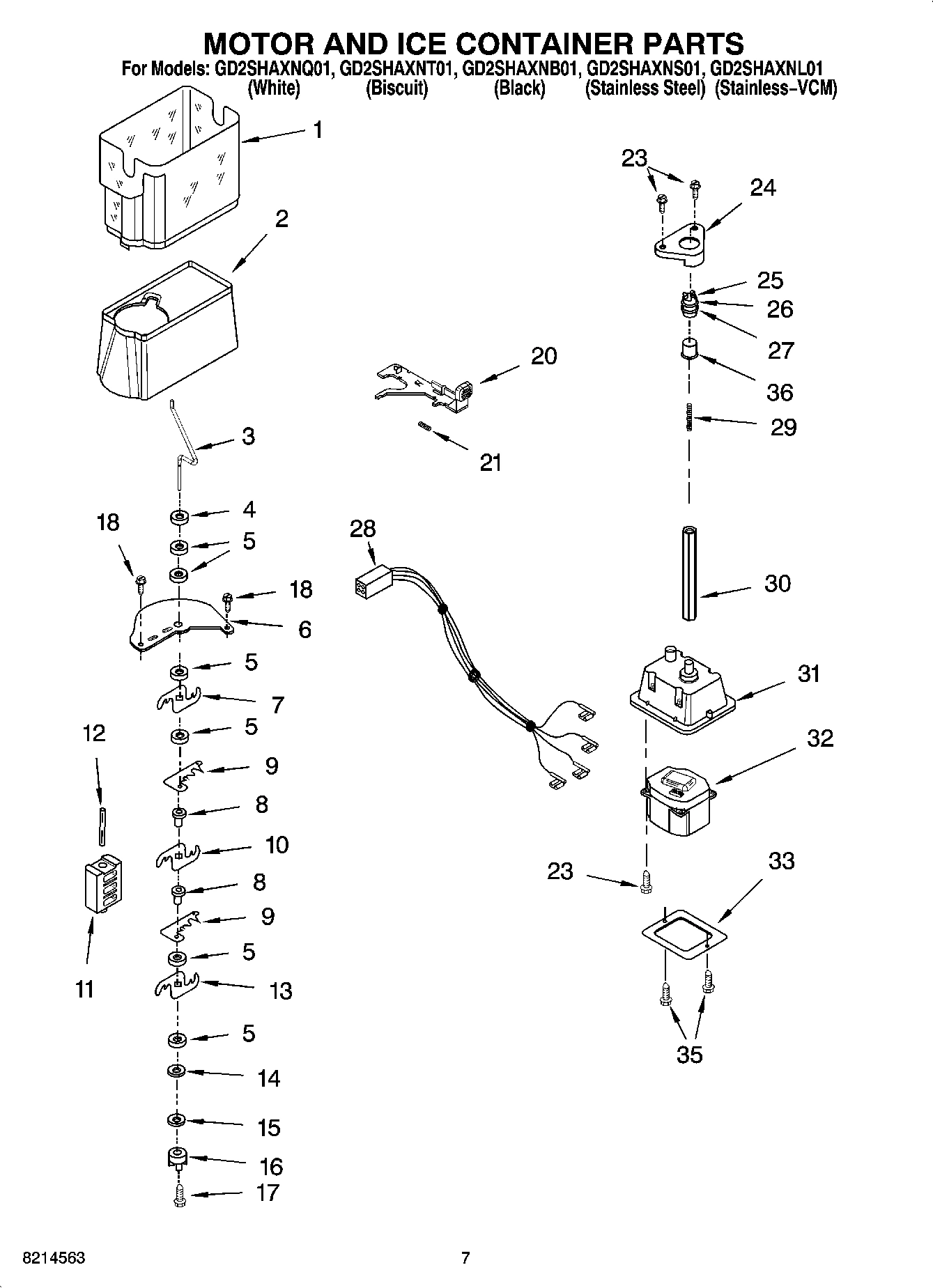 MOTOR AND ICE CONTAINER PARTS
For Models: GD2SHAXNQ01, GD2SHAXNT01, GD2SHAXNB01, GD2SHAXNS01, GD2SHAXNL01
(White) (Biscuit) (Black) (Stainless Steel) (Stainless–VCM)

1
2
3
4
5
18
18
6
5
7
5
9
8
10
8
9
5
13
5
14
15
16
17
12
11
20
21
28
23
24
25
26
27
36
29
30
31
32
23
33
35

8214563
7