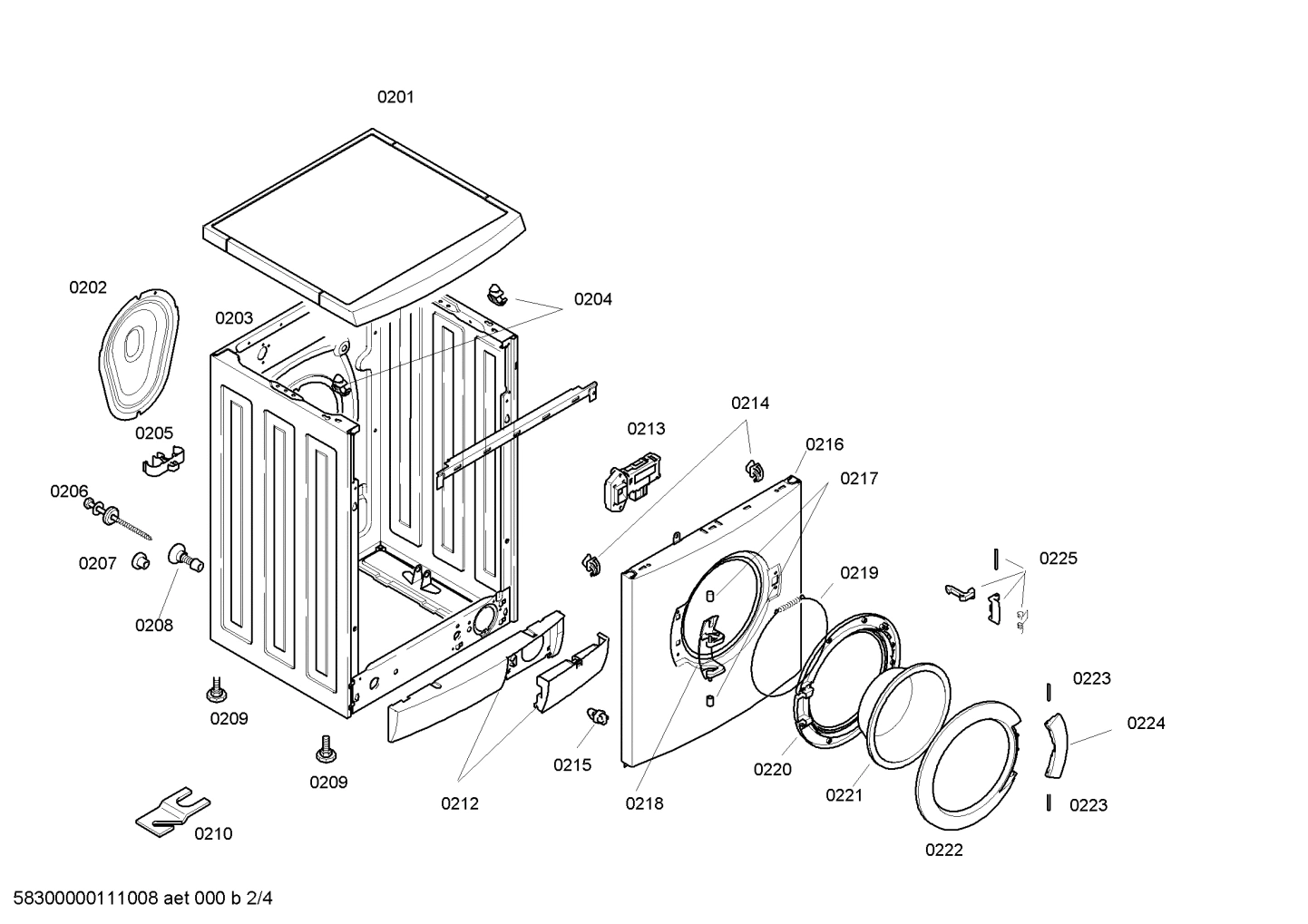 0201

0202

0203

0204

0205

0206

0207

0208

0209

0209

0210

0212

0213

0214

0215

0216

0217

0218

0219

0220

0221

0222

0223

0223

0224

0225

58300000111008 aet 000 b 2/4