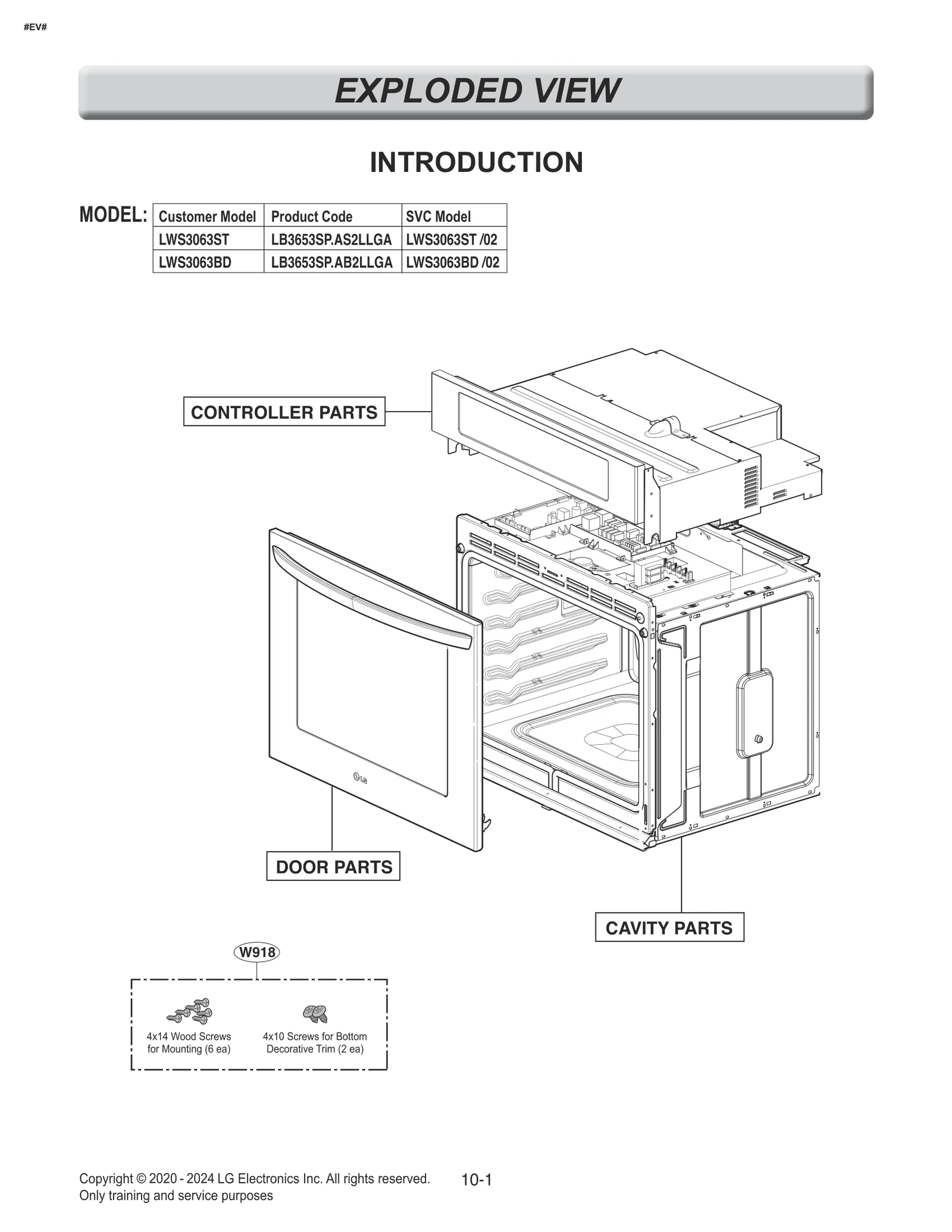 #EV#

EXPLODED VIEW

INTRODUCTION

MODEL:

| Customer Model | Product Code | SVC Model |
|---|---|---|
| LWS3063ST | LB3653SP.AS2LLGA | LWS3063ST /02 |
| LWS3063BD | LB3653SP.AB2LLGA | LWS3063BD /02 |

CONTROLLER PARTS

LG

DOOR PARTS

CAVITY PARTS

W918

4x14 Wood Screws for Mounting (6 ea)

4x10 Screws for Bottom Decorative Trim (2 ea)

Copyright © 2020 - 2024 LG Electronics Inc. All rights reserved.
Only training and service purposes

10-1