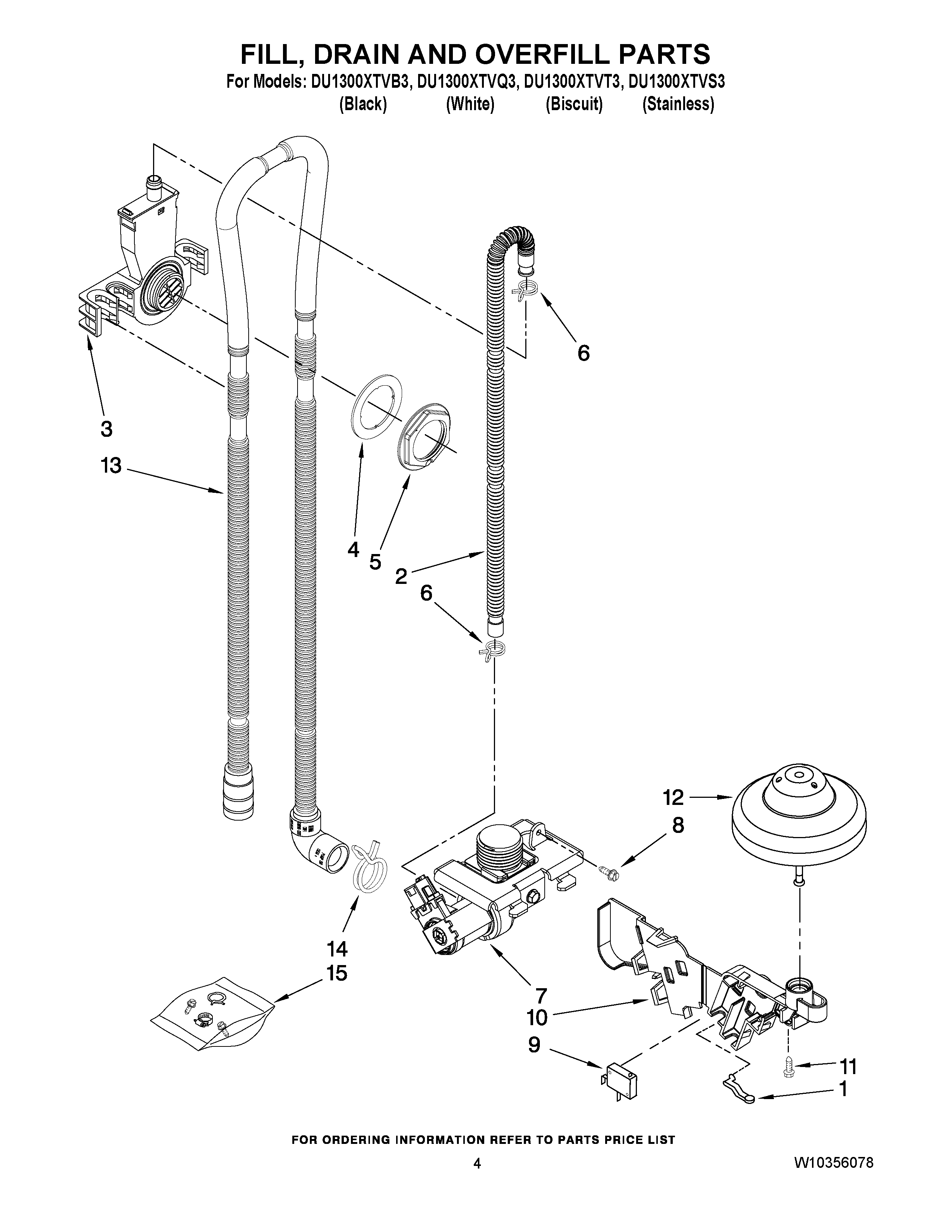 FILL, DRAIN AND OVERFILL PARTS
For Models: DU1300XTVB3, DU1300XTVQ3, DU1300XTVT3, DU1300XTVS3
(Black) (White) (Biscuit) (Stainless)

6
3
13
4
5
2
6
12
8
14
15
7
10
9
11
1

FOR ORDERING INFORMATION REFER TO PARTS PRICE LIST
4
W10356078