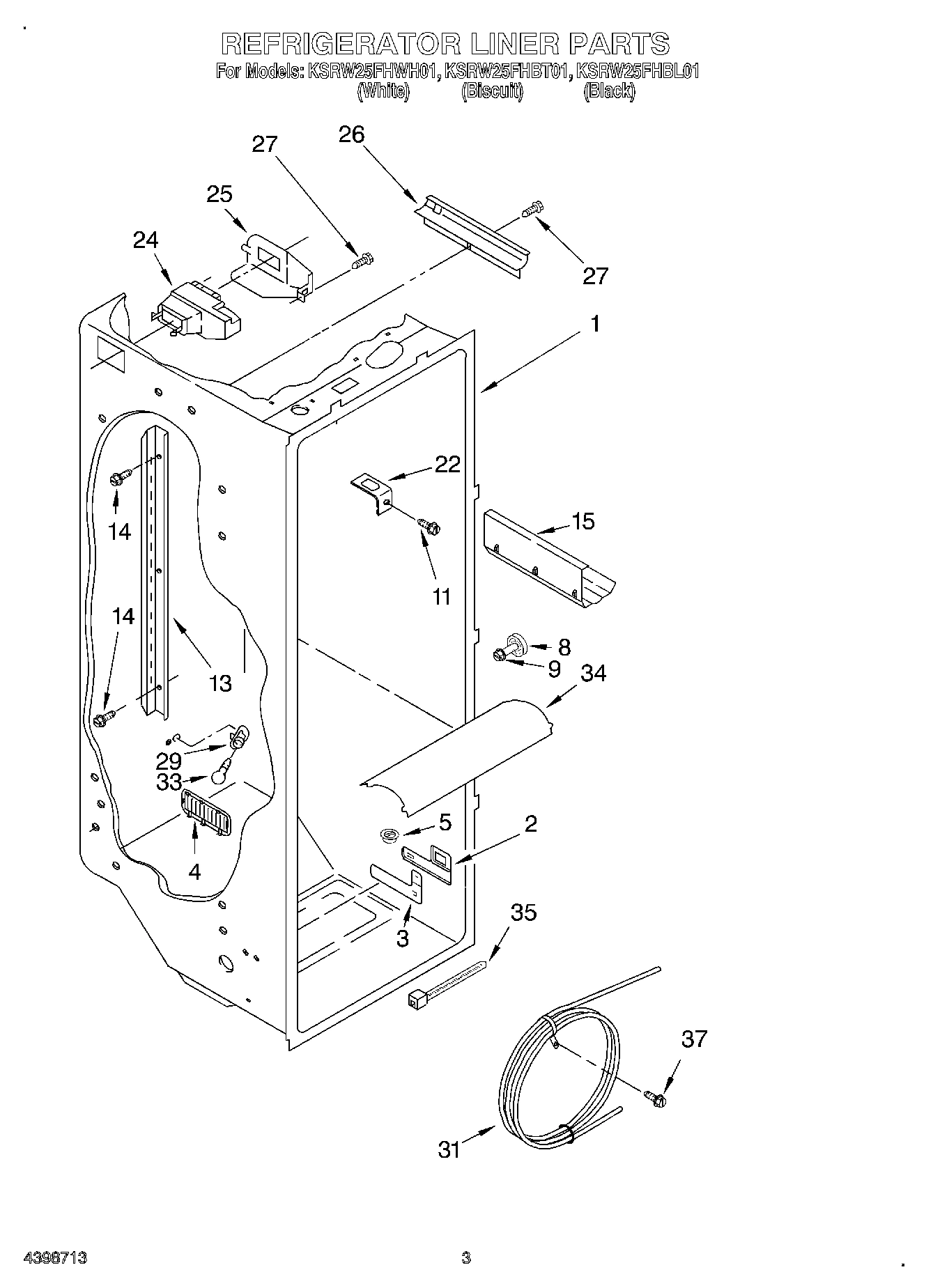 REFRIGERATOR LINER PARTS
For Models: KSRW25FHWH01, KSRW25FHBT01, KSRW25FHBL01
(White) (Biscuit) (Black)

27
26
25
24
27
1
22
15
14
11
14
13
8
9
34
29
33
5
2
4
3
35
37
31

4398713
3