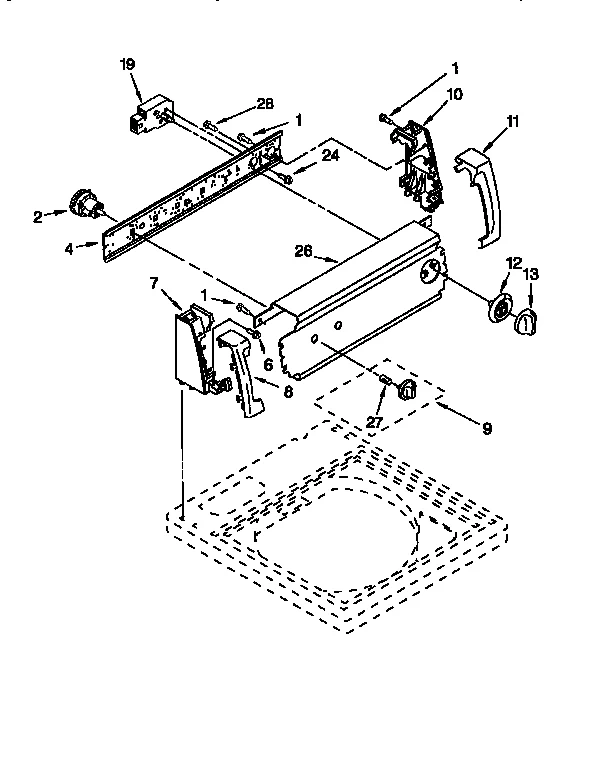 19
28
1
1
10
11
24
2
4
26
12
13
7
1
6
8
27
9