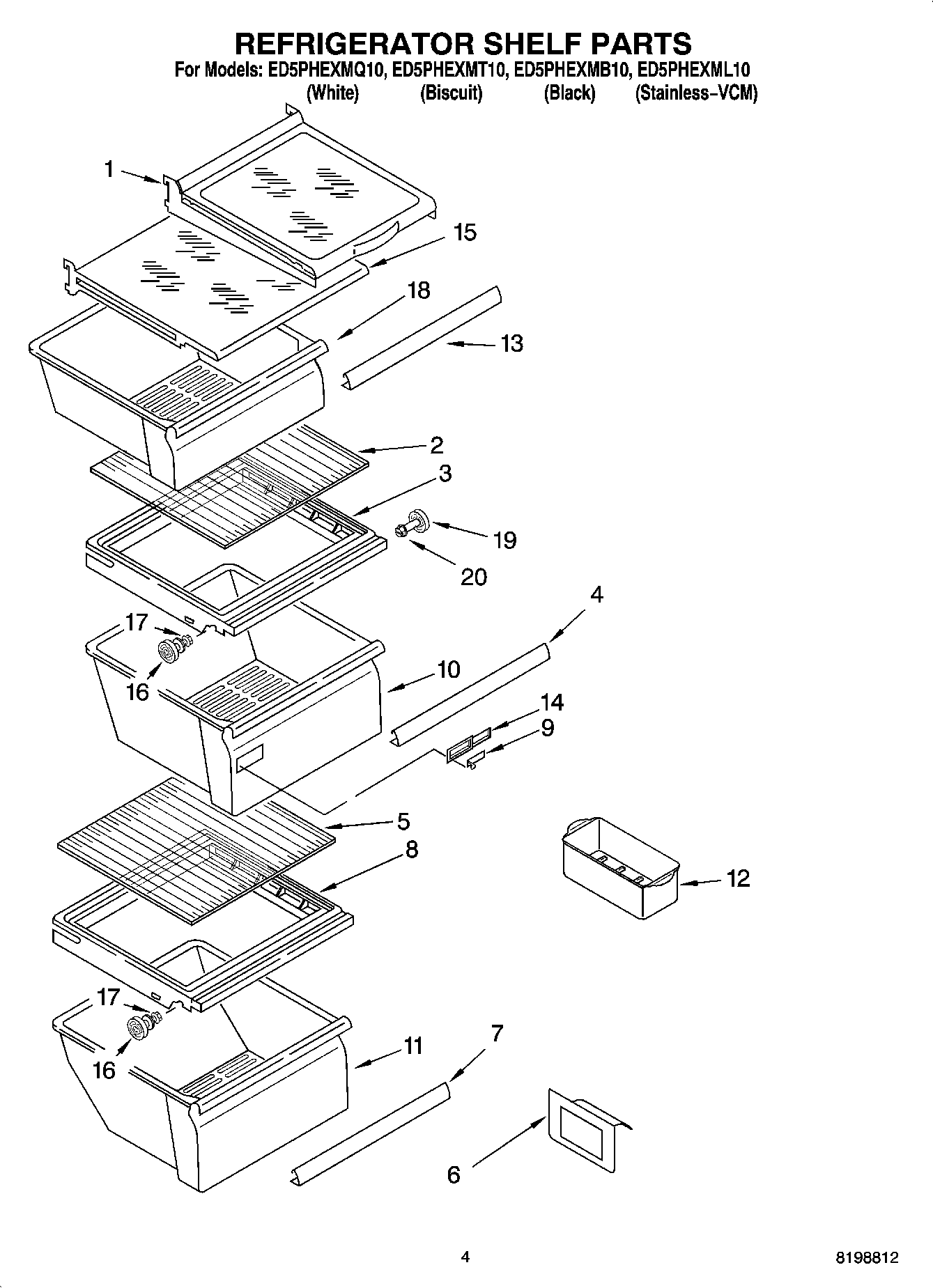 REFRIGERATOR SHELF PARTS

For Models: ED5PHEXMQ10, ED5PHEXMT10, ED5PHEXMB10, ED5PHEXML10
(White) (Biscuit) (Black) (Stainless-VCM)

1
15
18
13
2
3
19
20
4
17
16
10
14
9
5
8
12
17
16
11
7
6

4

8198812