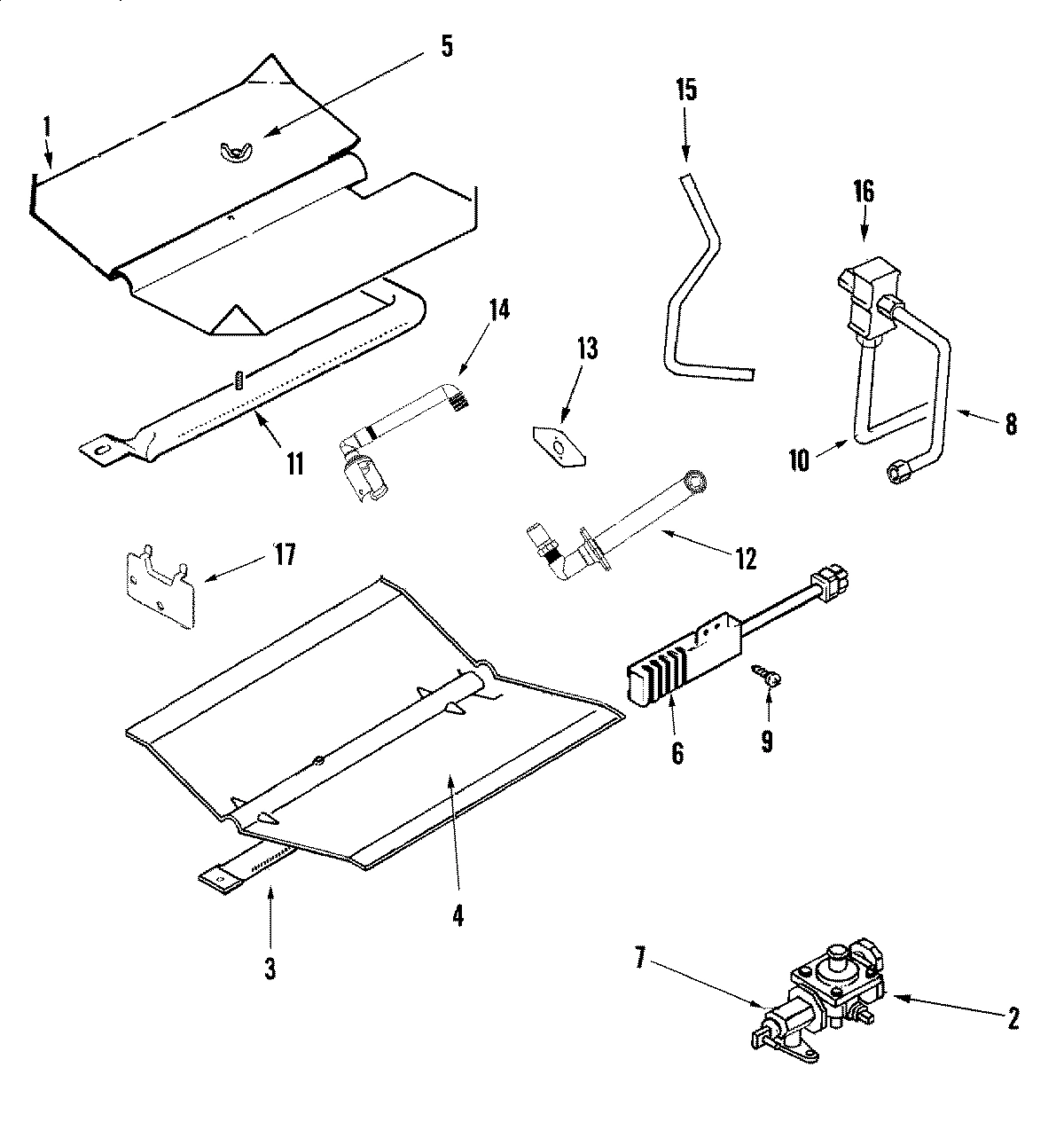 5
1
15
16
14
13
8
10
11
12
17
6
9
4
3
7
2