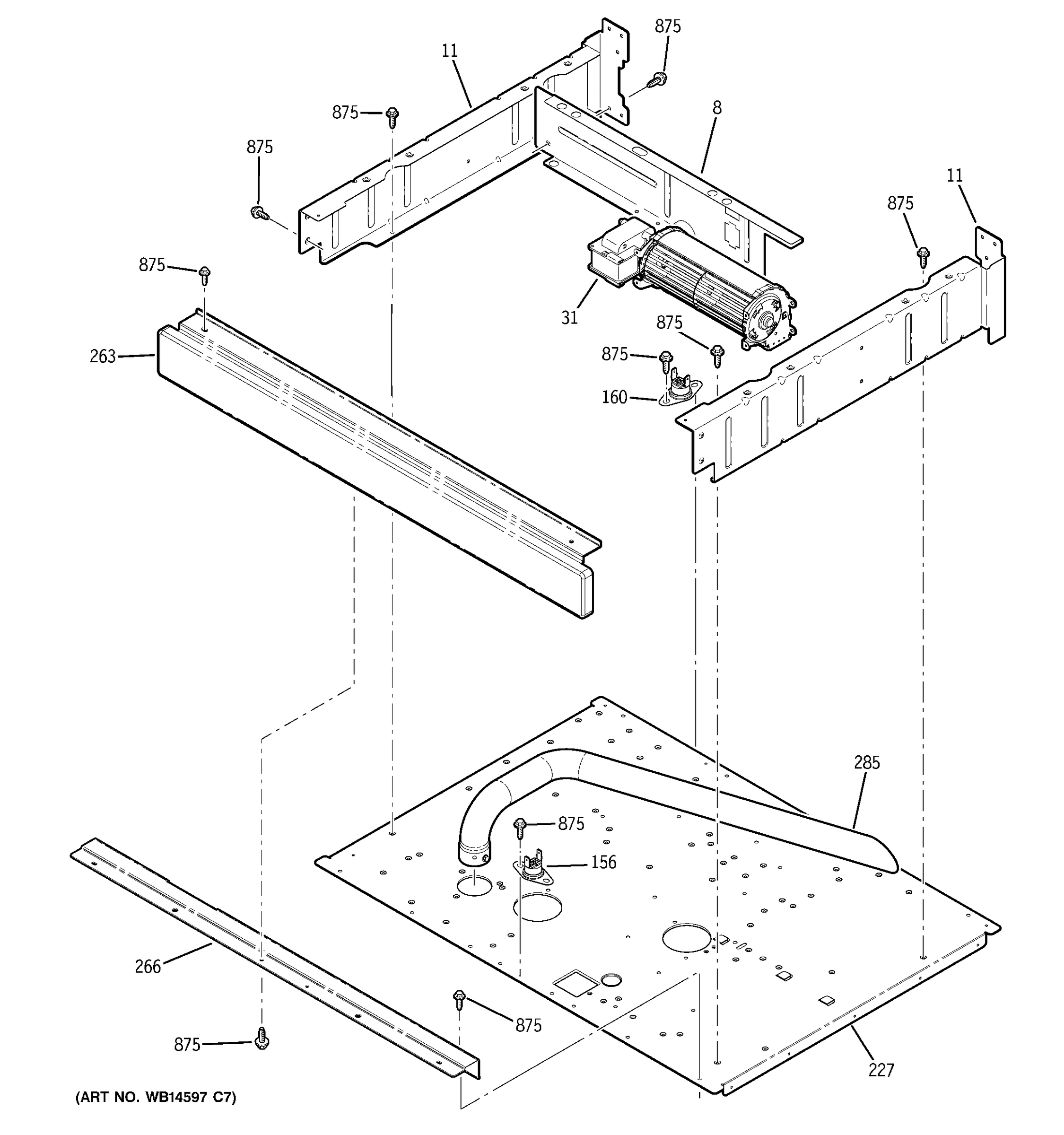 875
11
875
8
875
11
875
875
31
875
263
875
160
285
875
156
266
875
875
227
(ART NO. WB14597 C7)