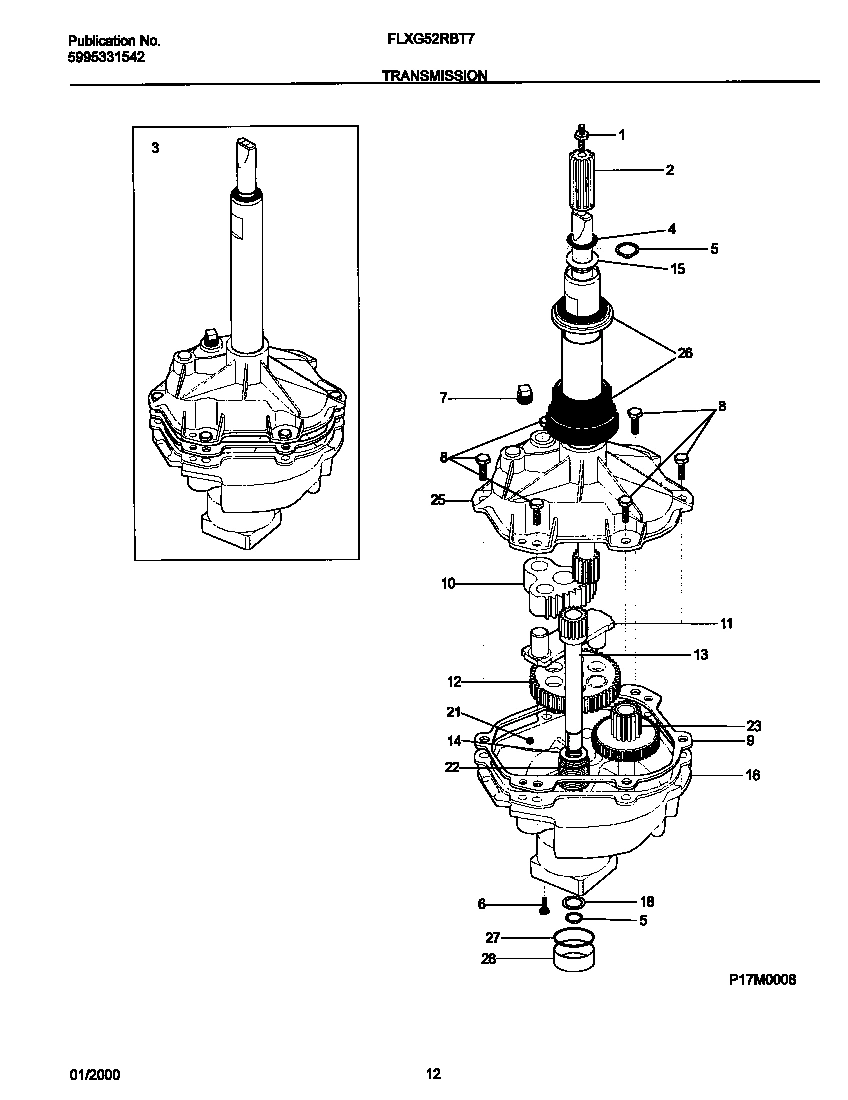 Publication No.
5995331542

FLXG52RBT7

TRANSMISSION

3

1
2
4
5
15
26
7
8
8
25
10
11
13
12
21
23
14
9
22
16
6
18
5
27
28

P17M0008

01/2000

12