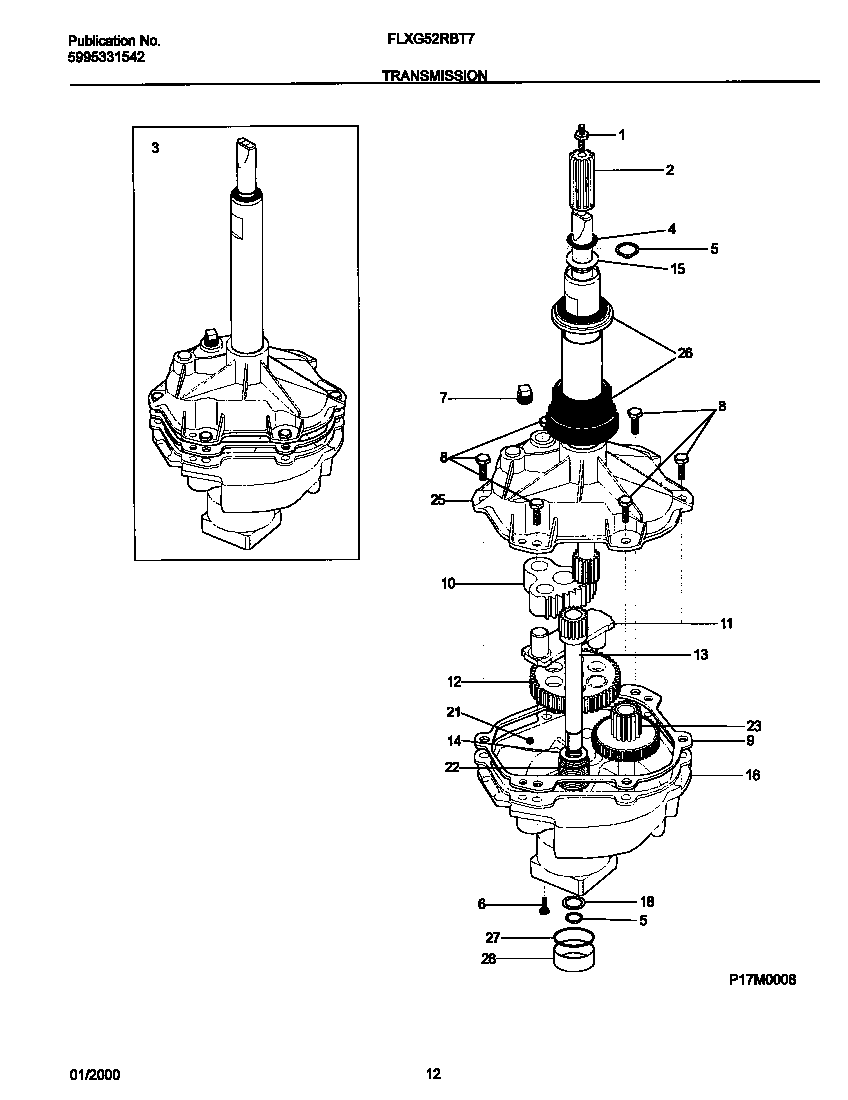 Publication No.
5995331542

FLXG52RBT7

TRANSMISSION

3

1
2
4
5
15
26
7
8
8
25
10
11
13
12
21
23
14
9
22
16
6
18
5
27
28

P17M0008

01/2000

12