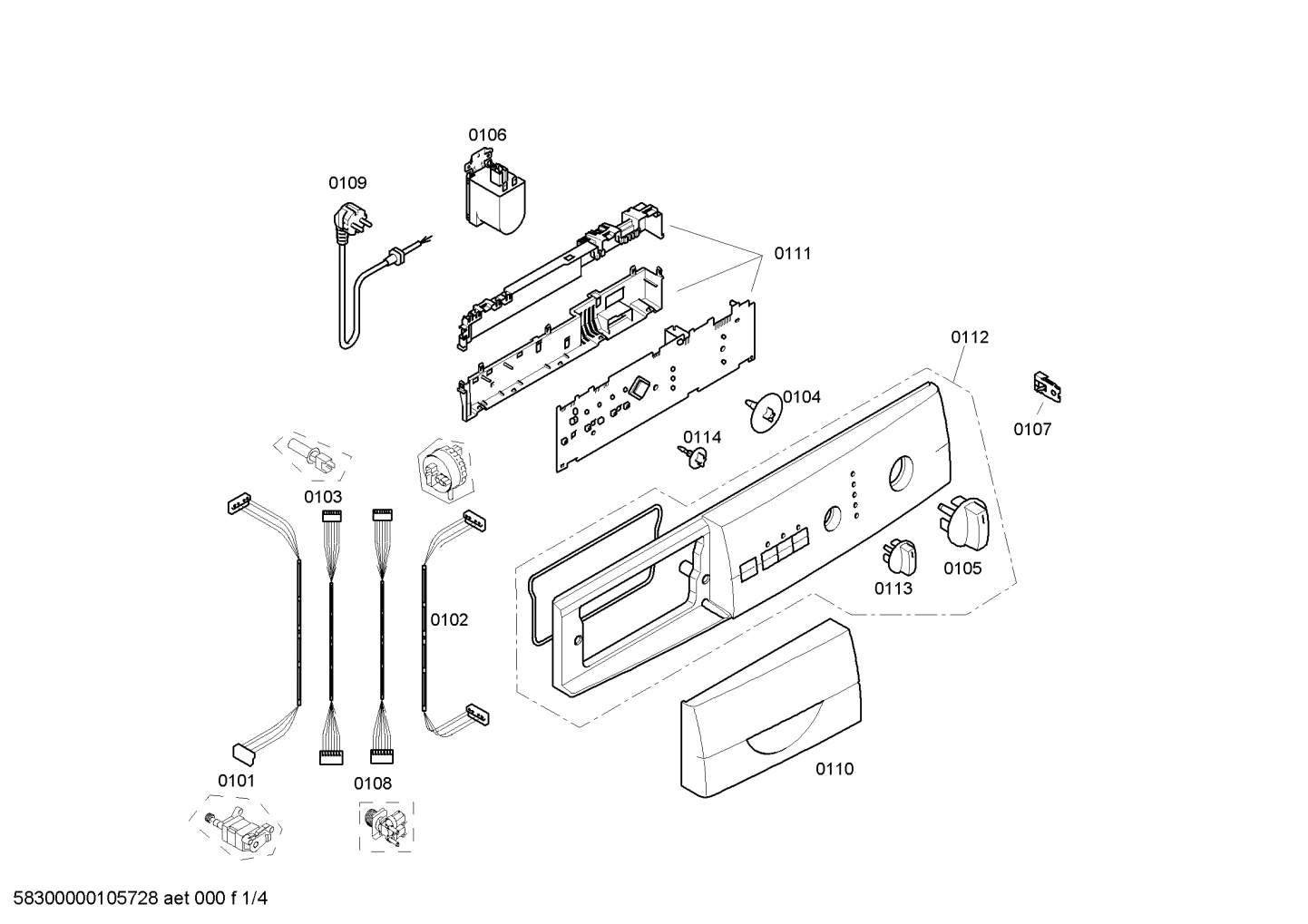 0106
0109
0111
0112
0104
0107
0114
0103
0105
0113
0102
0110
0101
0108

58300000105728 aet 000 f 1/4