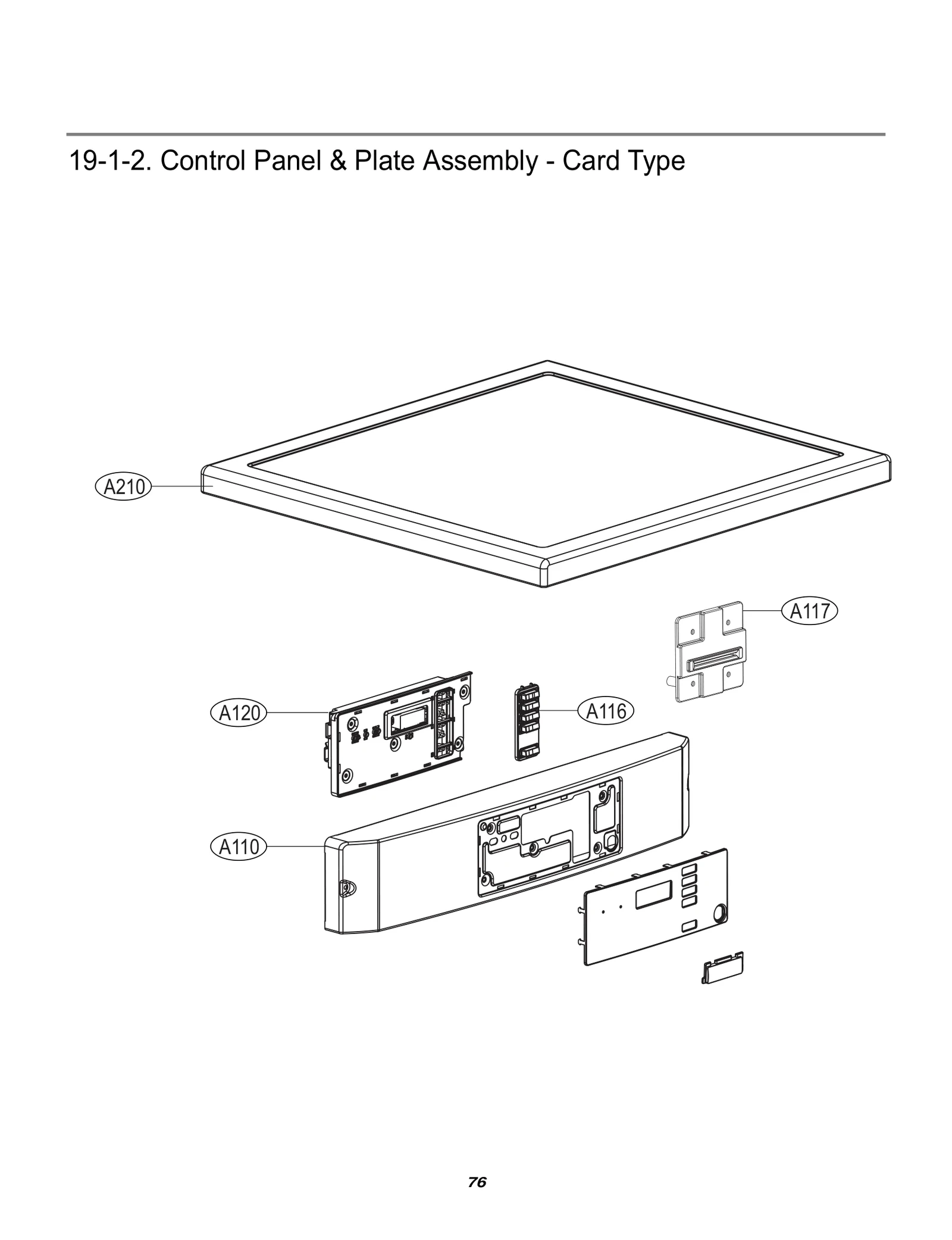 19-1-2. Control Panel & Plate Assembly - Card Type

A210

A117

A120

A116

A110

76