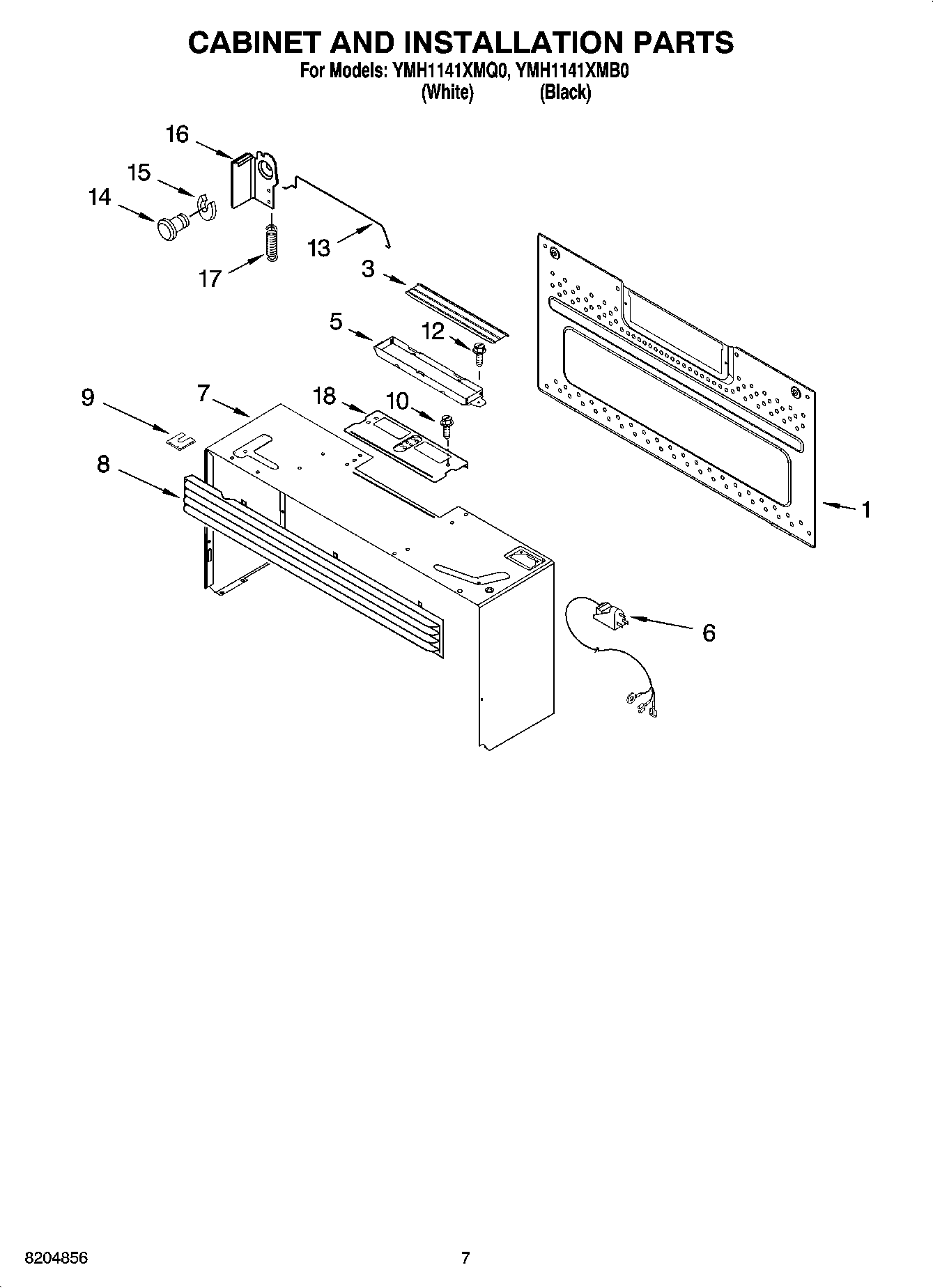 CABINET AND INSTALLATION PARTS
For Models: YMH1141XMQ0, YMH1141XMB0
(White) (Black)

16
15
14
13
17
3
5
12
9
7
18
10
8
1
6

8204856

7