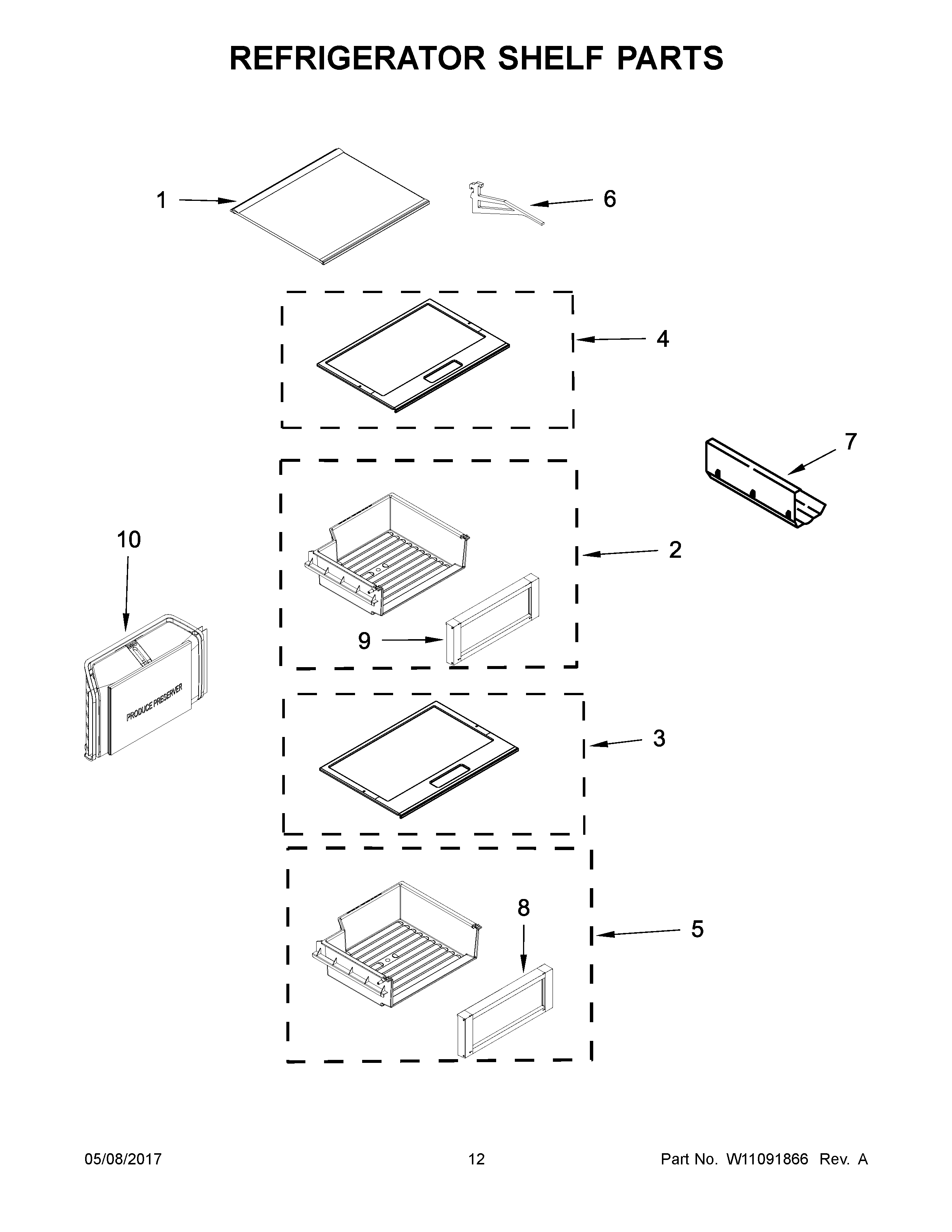 REFRIGERATOR SHELF PARTS

1

6

4

7

10

2

9

PRODUCE PRESERVER

3

8

5

05/08/2017

12

Part No. W11091866 Rev. A