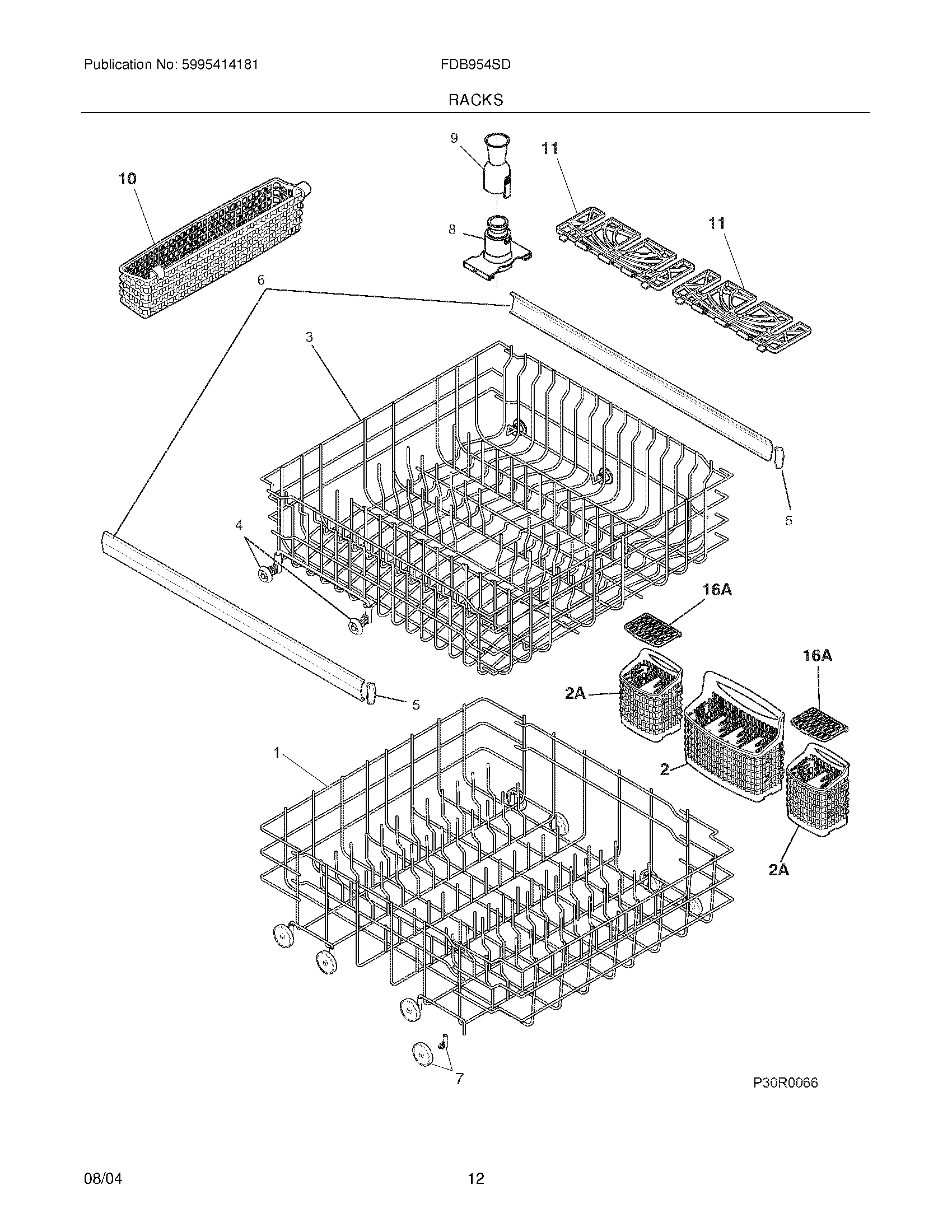 Publication No: 5995414181

FDB954SD

RACKS

9

11

10

8

11

6

3

5

4

16A

16A

2A

5

1

2

2A

7

P30R0066

08/04

12