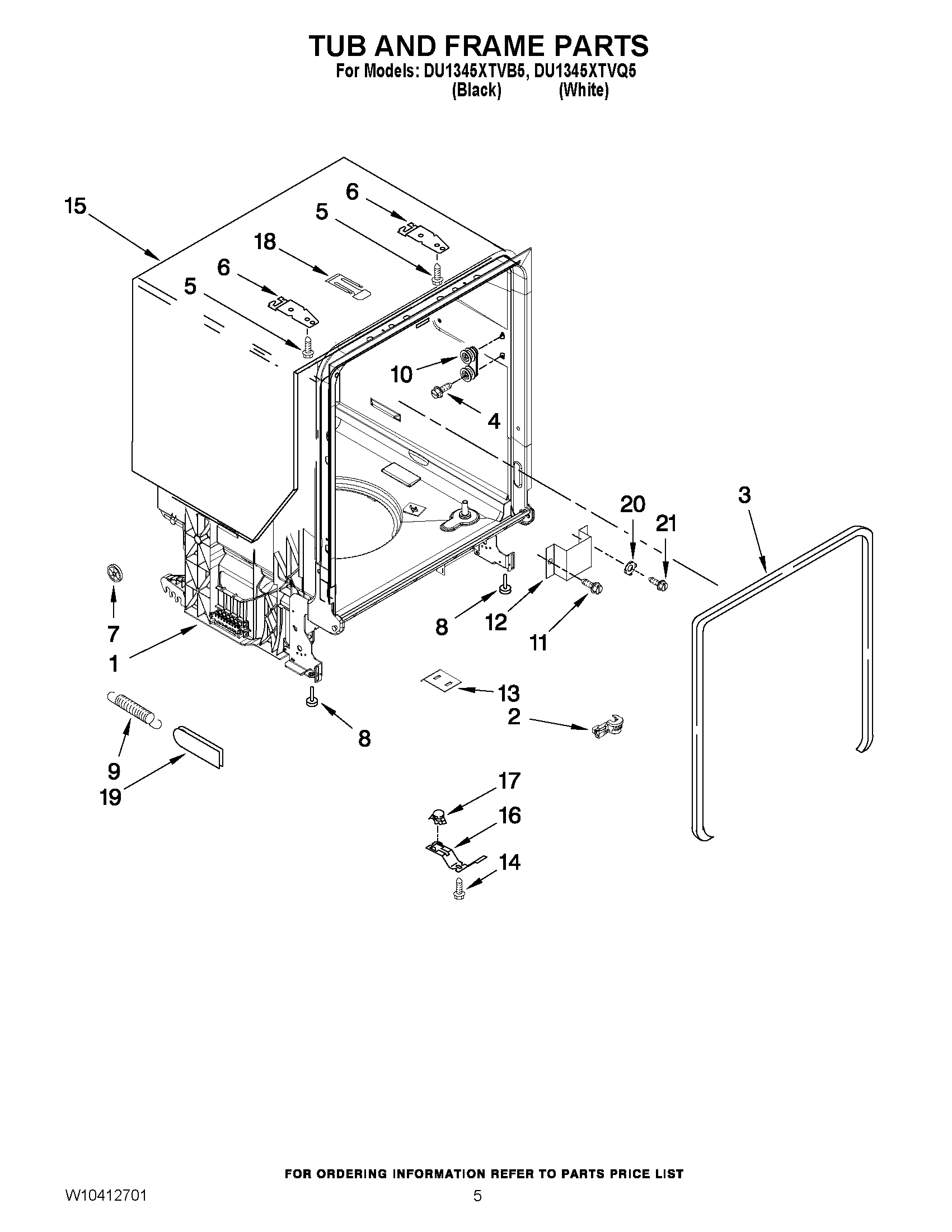 TUB AND FRAME PARTS
For Models: DU1345XTVB5, DU1345XTVQ5
(Black) (White)

15
6
5
18
6
5
10
4
20
21
3
7
1
8
12
11
13
2
8
9
19
17
16
14

FOR ORDERING INFORMATION REFER TO PARTS PRICE LIST
W10412701
5