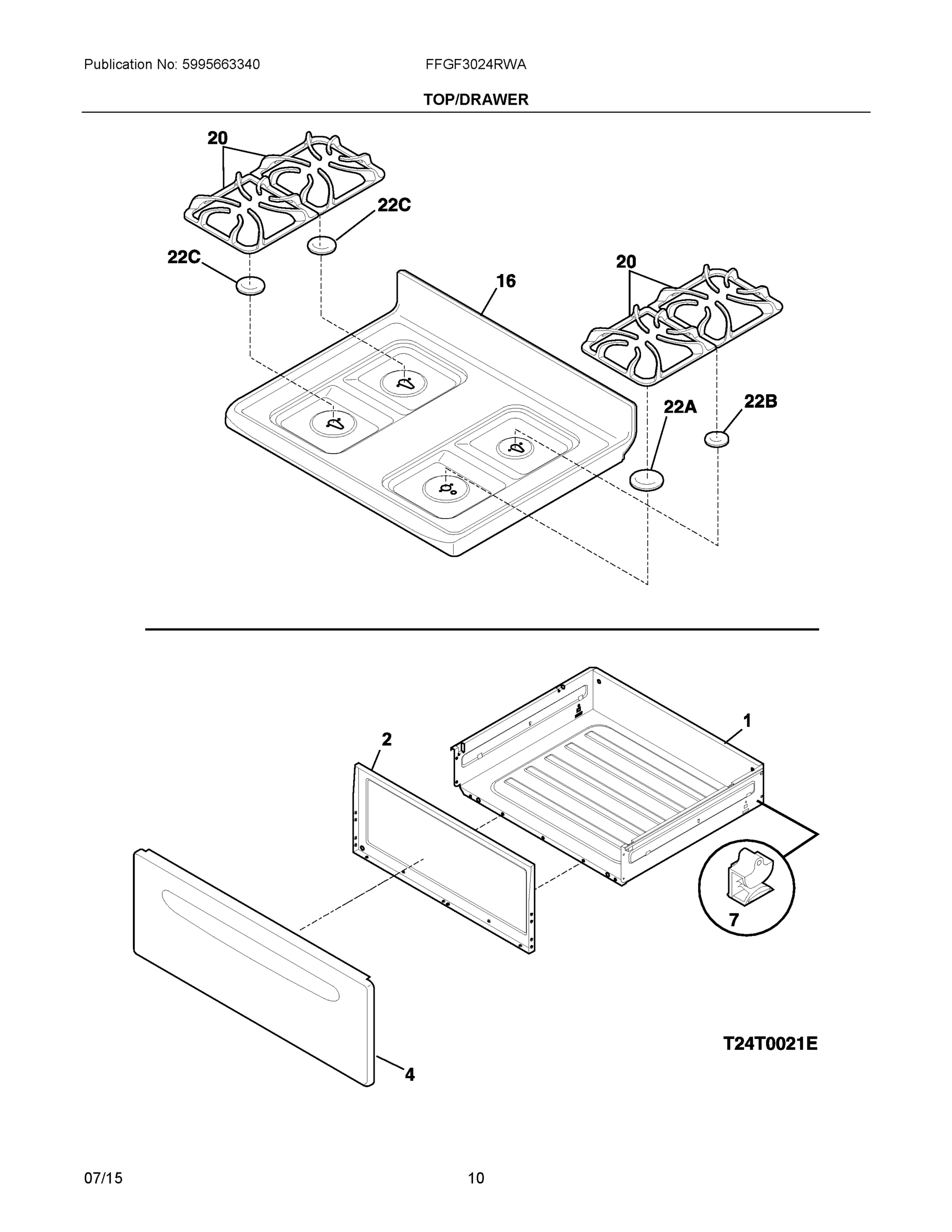 Publication No: 5995663340

FFGF3024RWA

TOP/DRAWER

20

22C

22C

16

20

22A

22B

2

1

7

4

T24T0021E

07/15

10