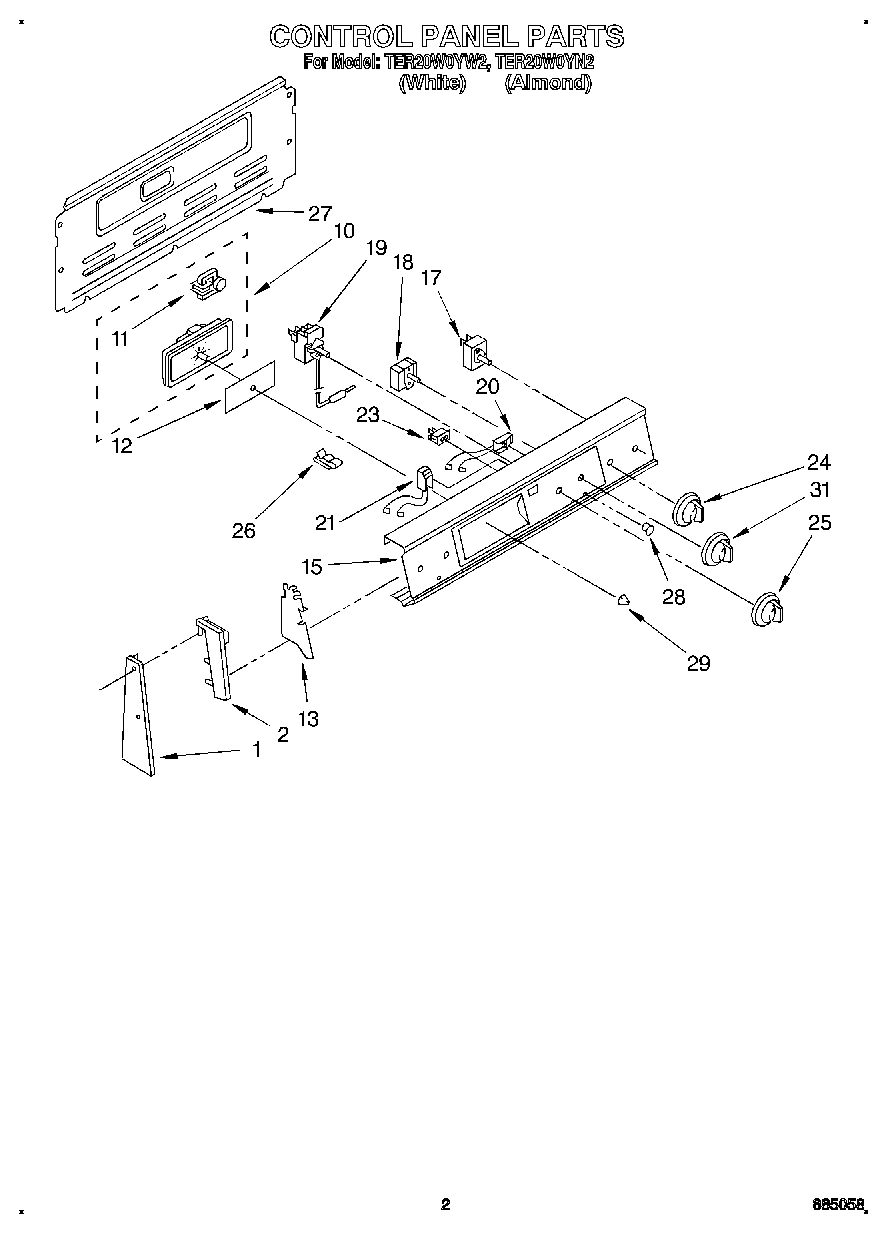 CONTROL PANEL PARTS
For Model: TER20W0YW2, TER20W0YN2
(White) (Almond)

27
10
19
18
17
11
20
23
12
24
31
25
26
21
15
28
29
13
2
1

2

885058