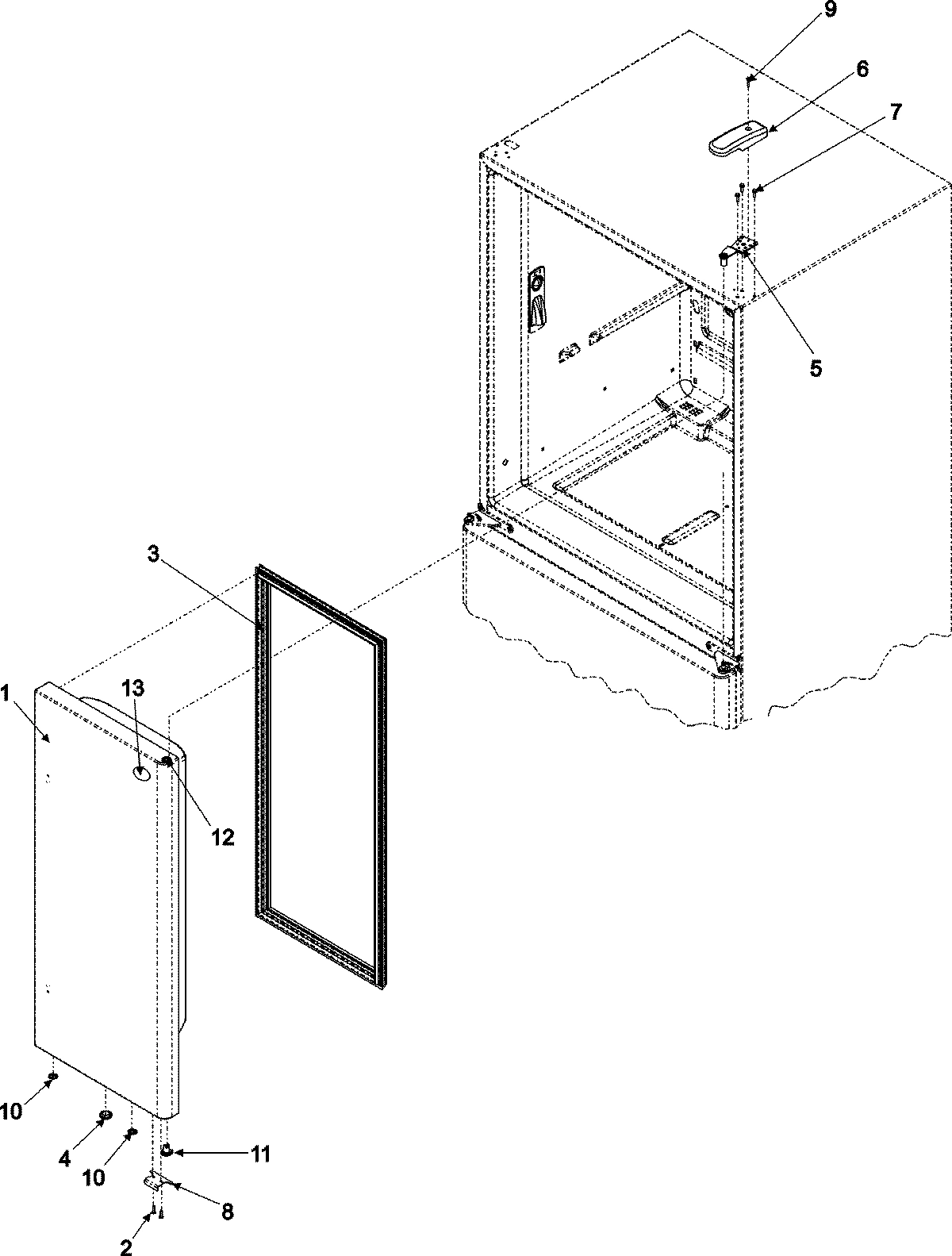 9
6
7
5
3
1
13
12
10
4
10
11
8
2