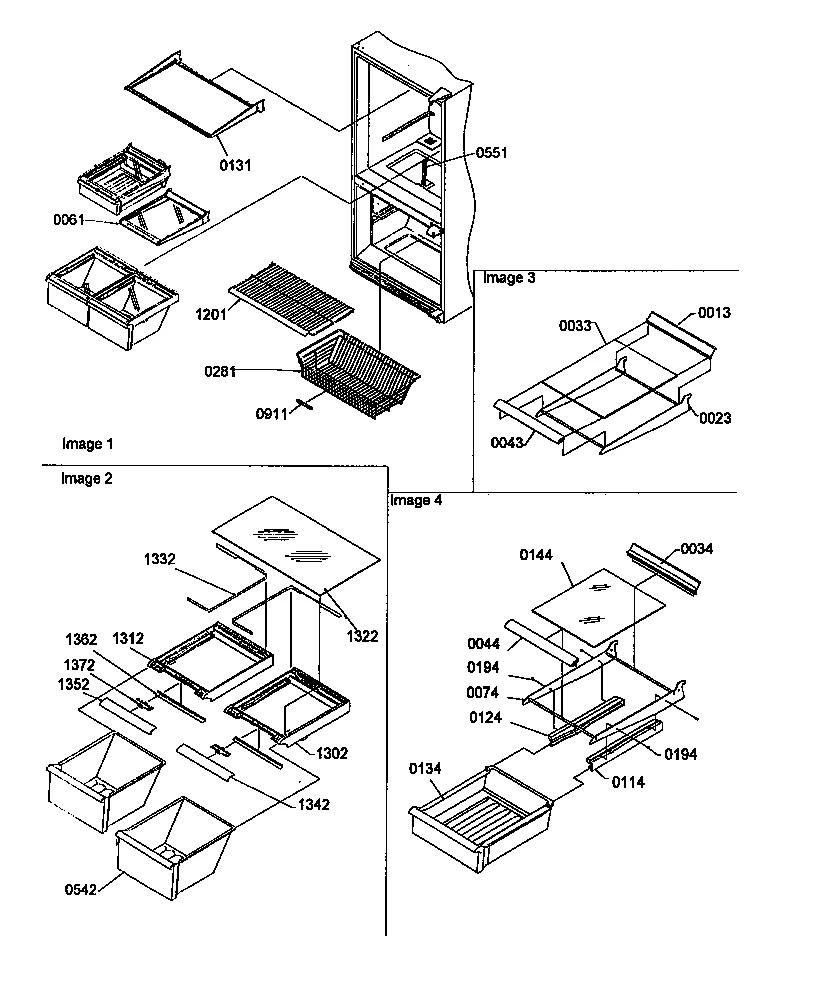 0131

0551

0061

1201

0281

0911

Image 1

Image 3

0033

0013

0023

0043

Image 2

1332

1322

1362

1312

1372

1352

1302

1342

0542

Image 4

0144

0034

0044

0194

0074

0124

0194

0114

0134