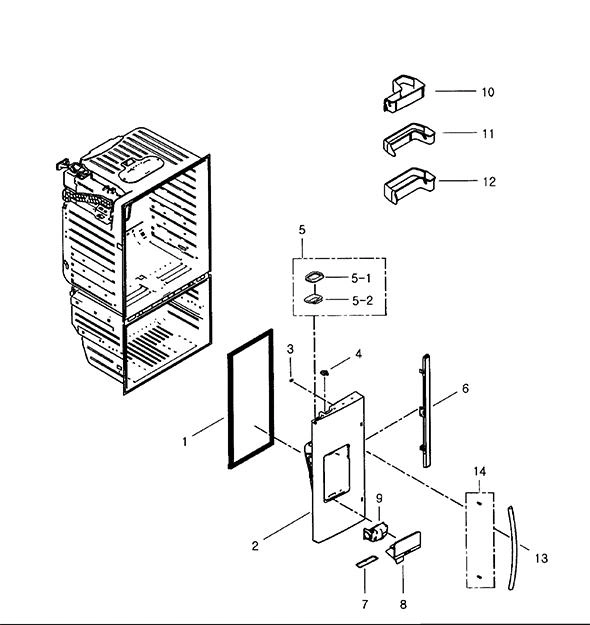 10
11
12
5
5-1
5-2
3
4
6
1
14
9
2
13
7
8