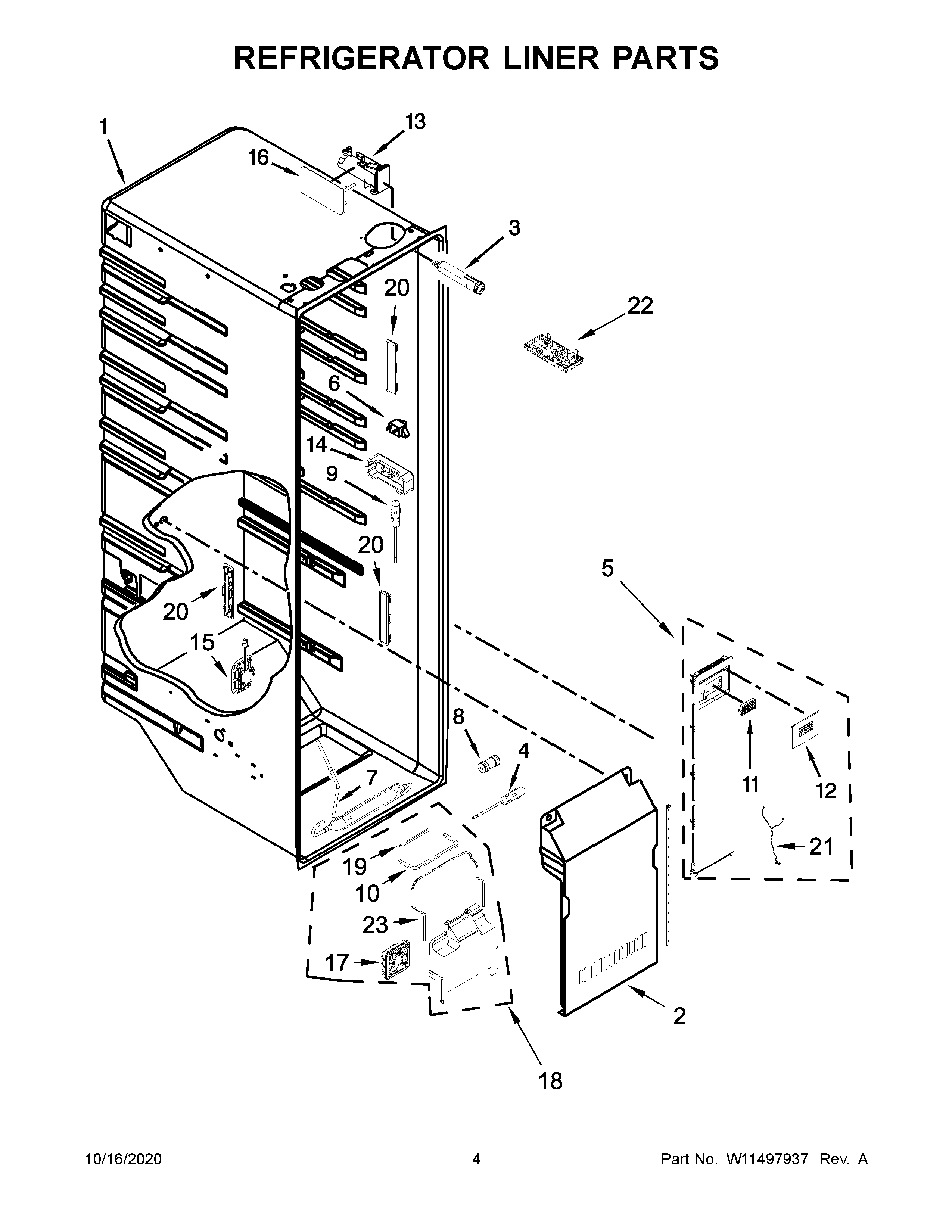 REFRIGERATOR LINER PARTS

1
13
16
3
20
22
6
14
9
20
5
20
15
8
4
7
11
12
21
19
10
23
17
2
18

10/16/2020
4
Part No. W11497937 Rev. A