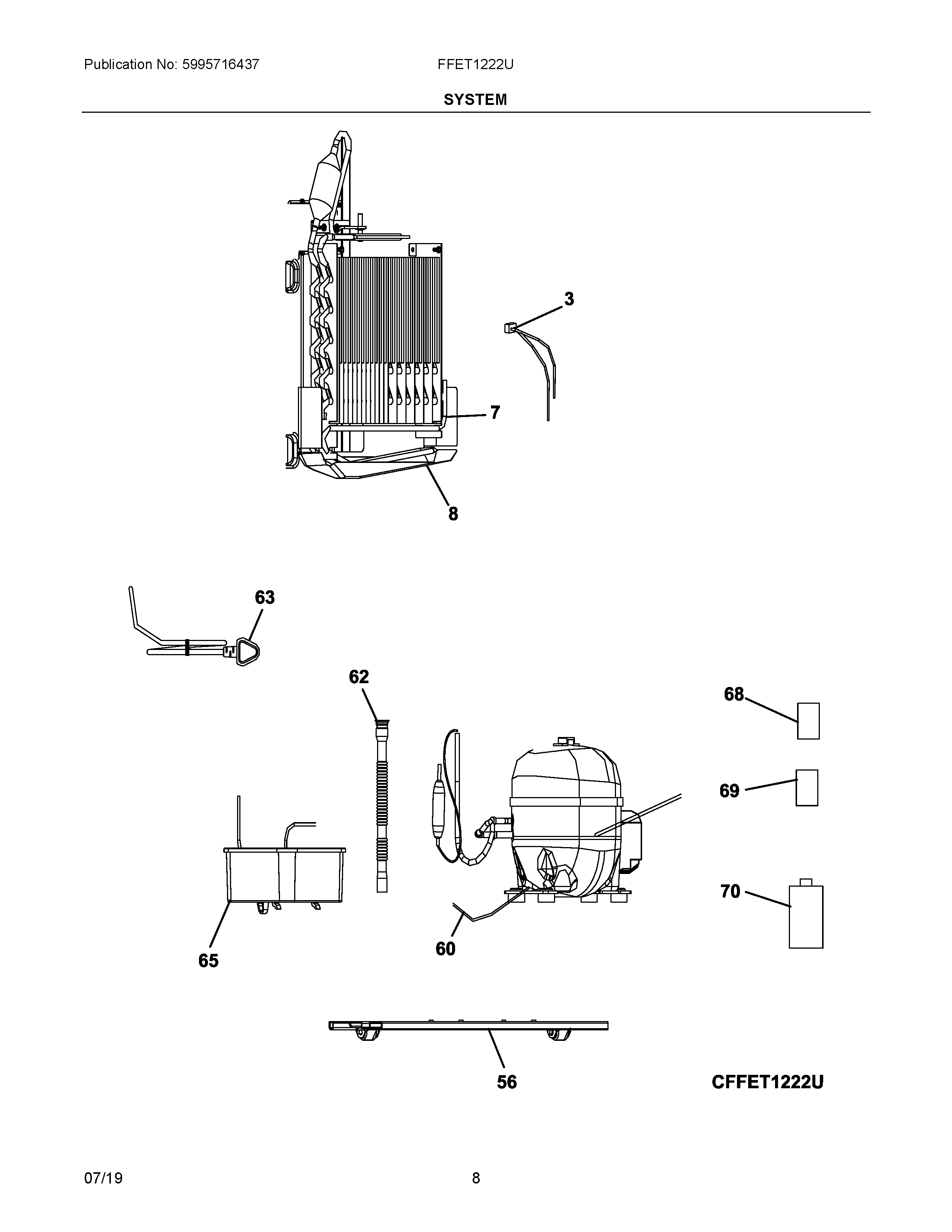 Publication No: 5995716437

FFET1222U

SYSTEM

3

7

8

63

62

68

69

70

65

60

56

CFFET1222U

07/19

8