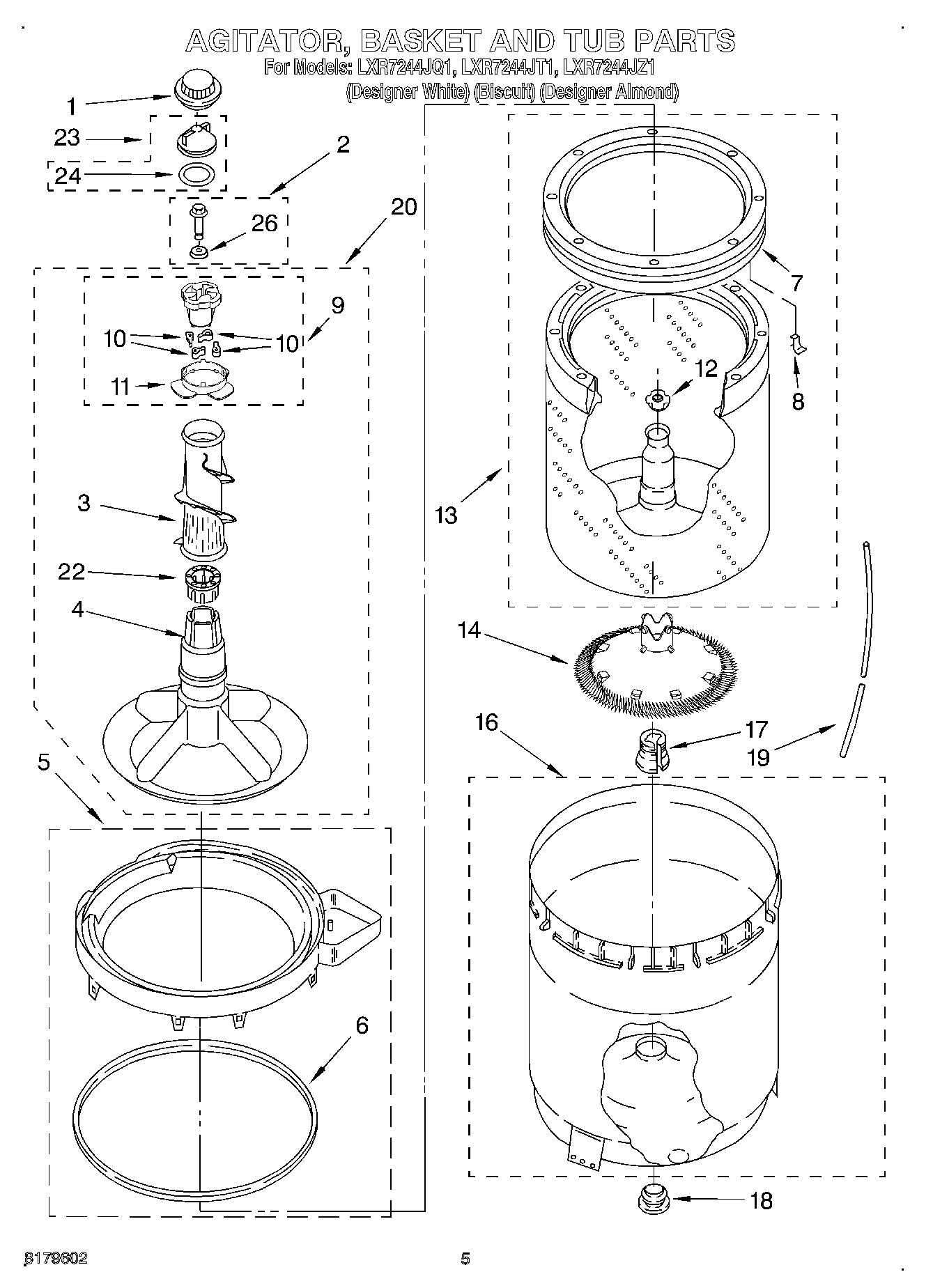 AGITATOR, BASKET AND TUB PARTS
For Models: LXR7244JQ1, LXR7244JT1, LXR7244JZ1
(Designer White) (Biscuit) (Designer Almond)

1
23
24
2
26
20
9
10
10
11
3
22
4
5
6
7
8
12
13
14
16
17
19
18

8179602
5