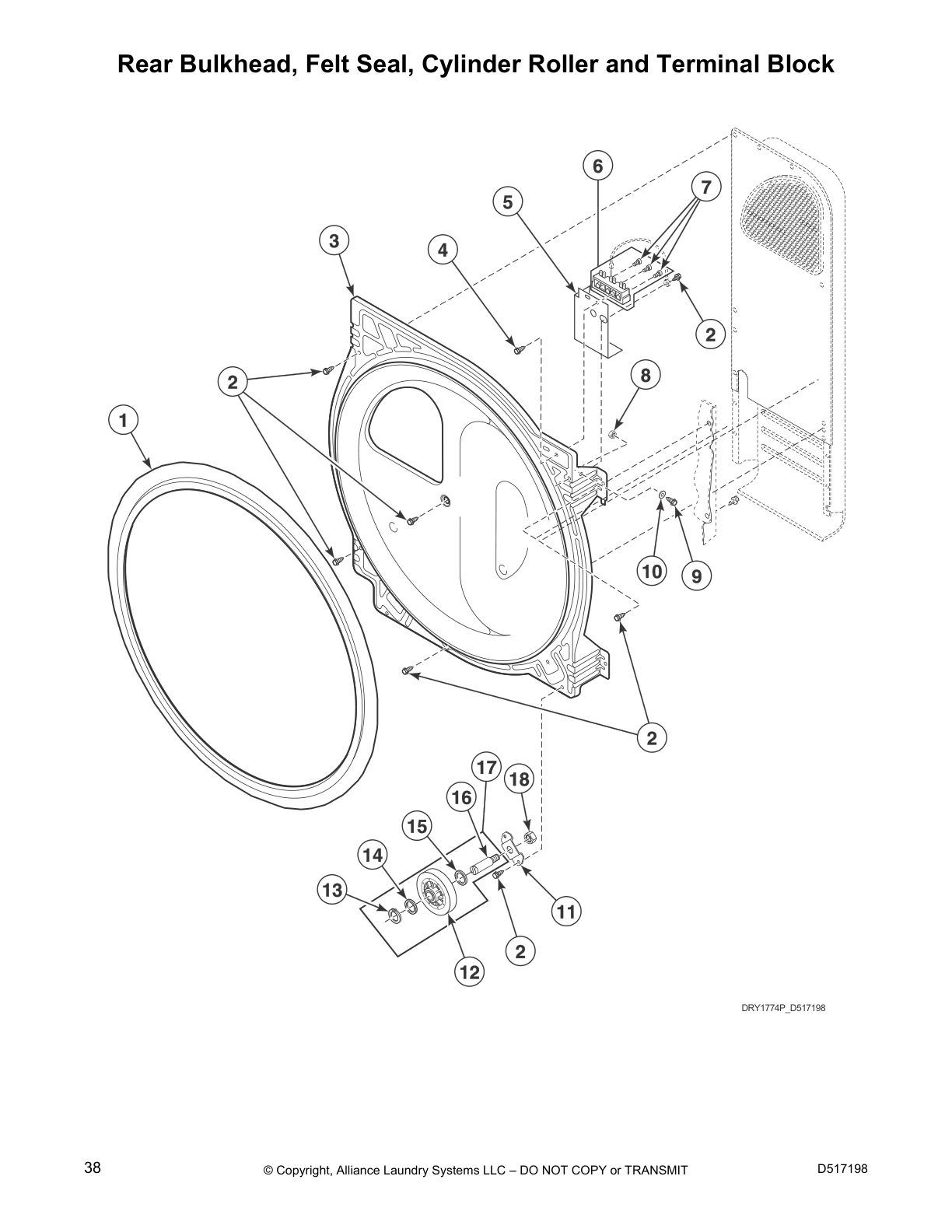 Rear Bulkhead, Felt Seal, Cylinder Roller and Terminal Block

6
7
5
3
4
2
2
8
1
10
9
2
17
18
16
15
14
13
11
2
12

DRY1774P_D517198

38
© Copyright, Alliance Laundry Systems LLC – DO NOT COPY or TRANSMIT
D517198