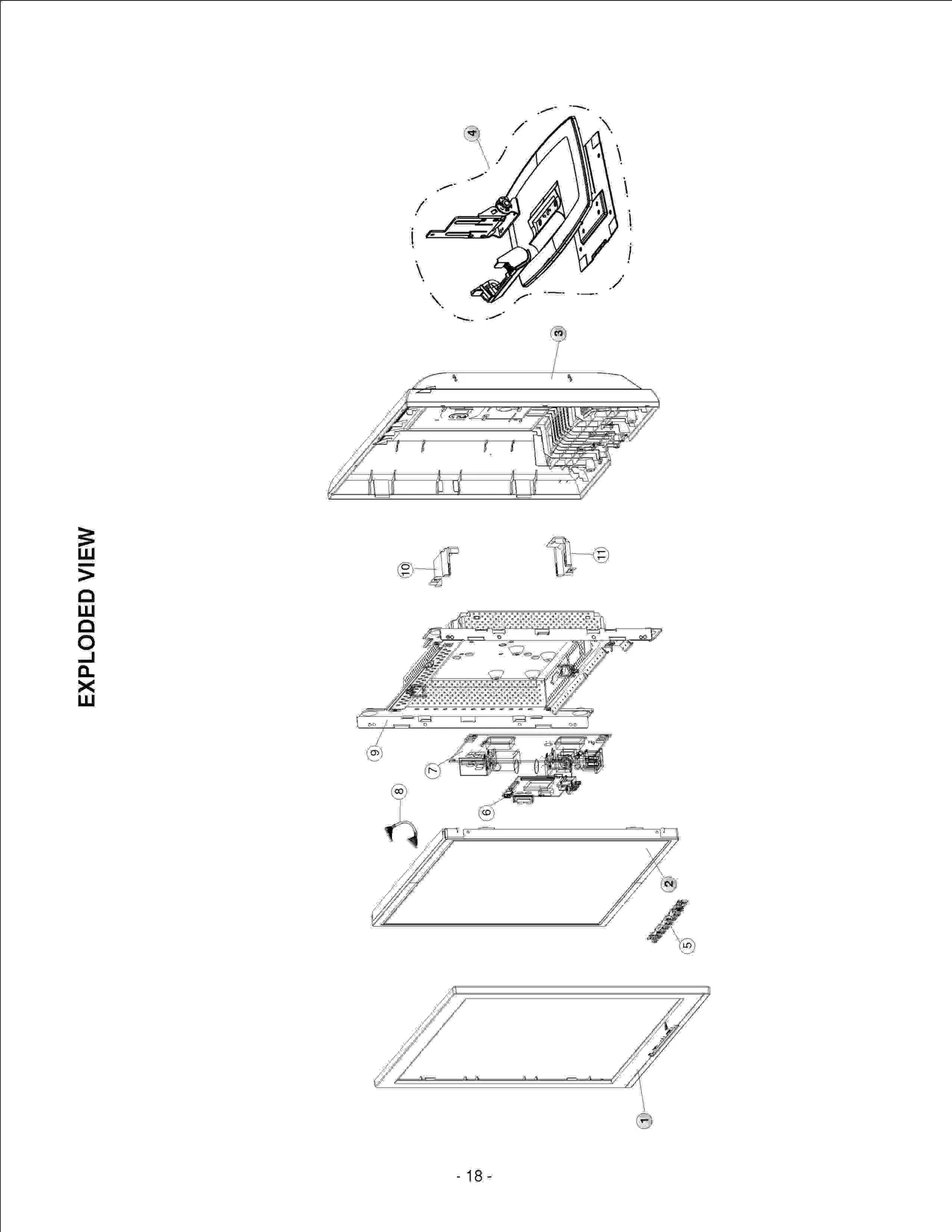 EXPLODED VIEW

4

3

10

11

9

7

8

6

2

5

1

- 18 -