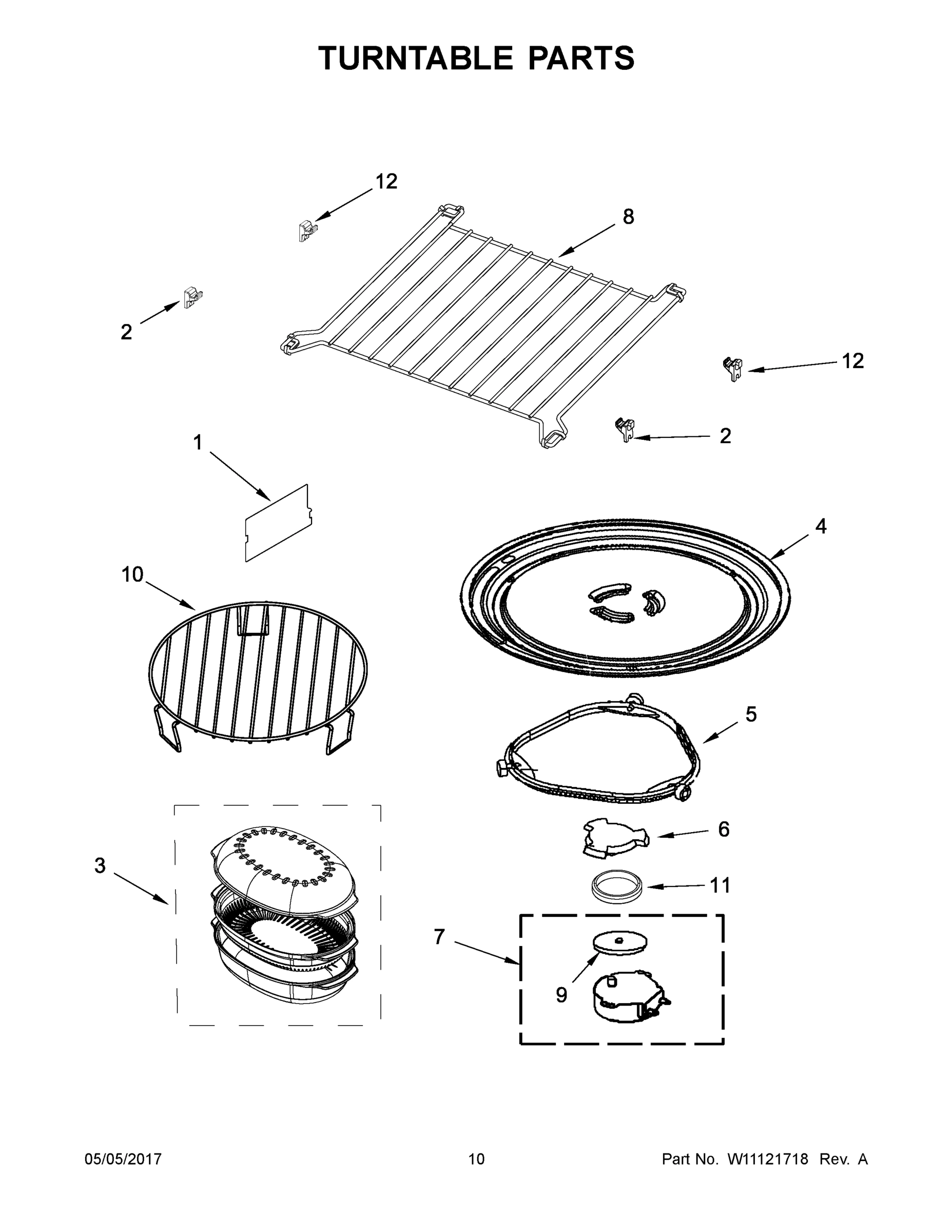 TURNTABLE PARTS

12

8

2

12

2

1

4

10

5

6

3

11

7

9

05/05/2017

10

Part No. W11121718 Rev. A