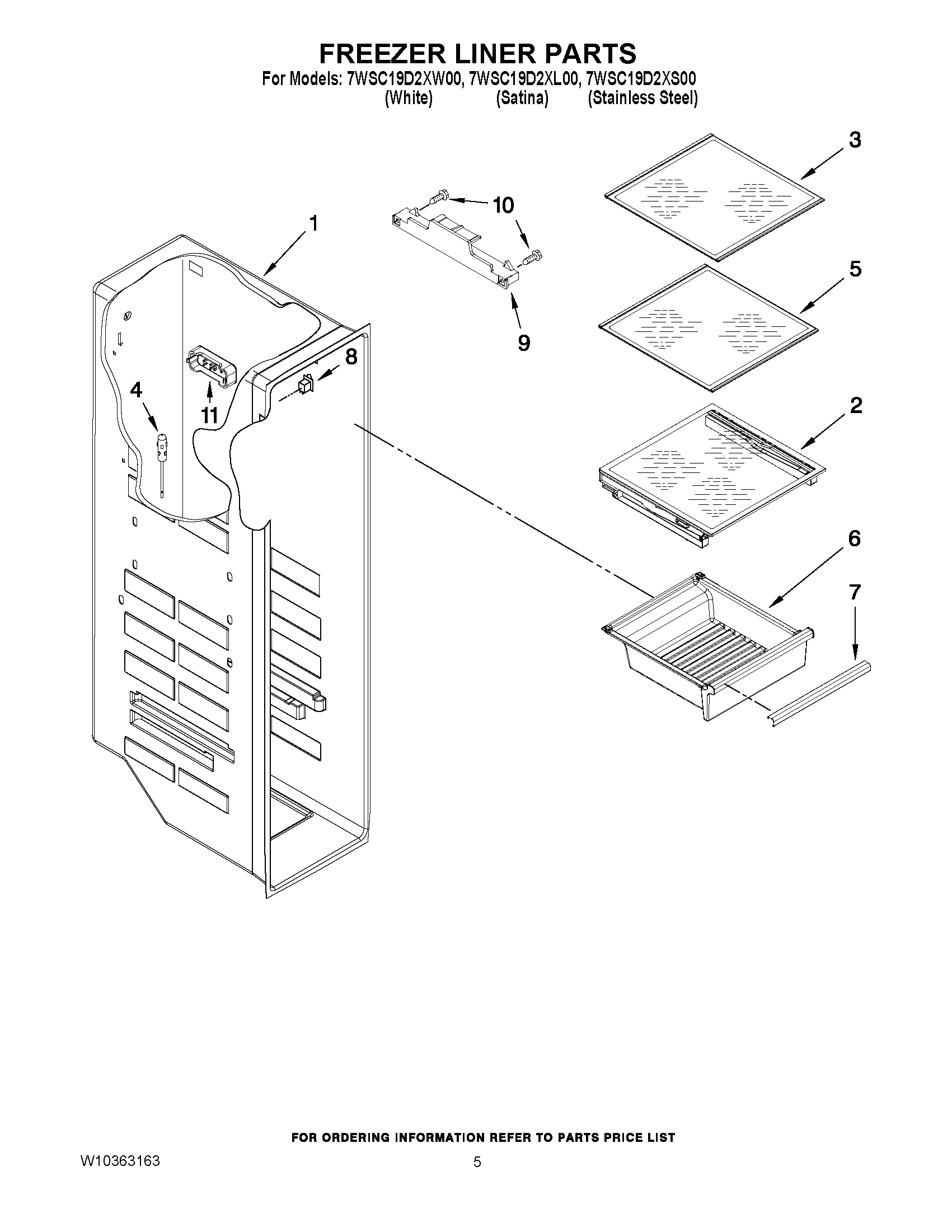 FREEZER LINER PARTS
For Models: 7WSC19D2XW00, 7WSC19D2XL00, 7WSC19D2XS00
(White) (Satina) (Stainless Steel)

3
10
1
5
9
8
4
11
2
6
7

FOR ORDERING INFORMATION REFER TO PARTS PRICE LIST

W10363163

5