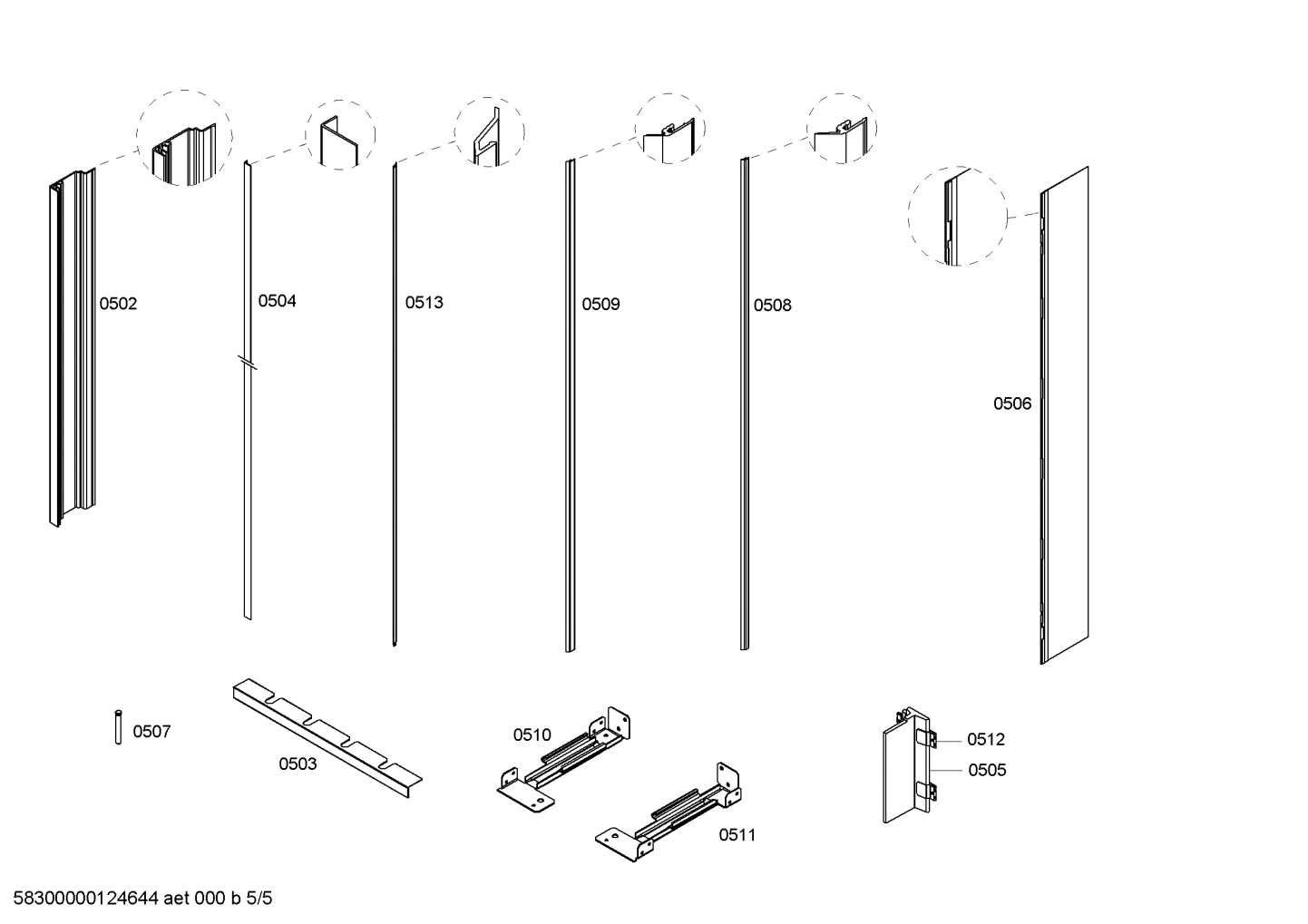 0502
0504
0513
0509
0508
0506
0507
0503
0510
0511
0512
0505

58300000124644 aet 000 b 5/5