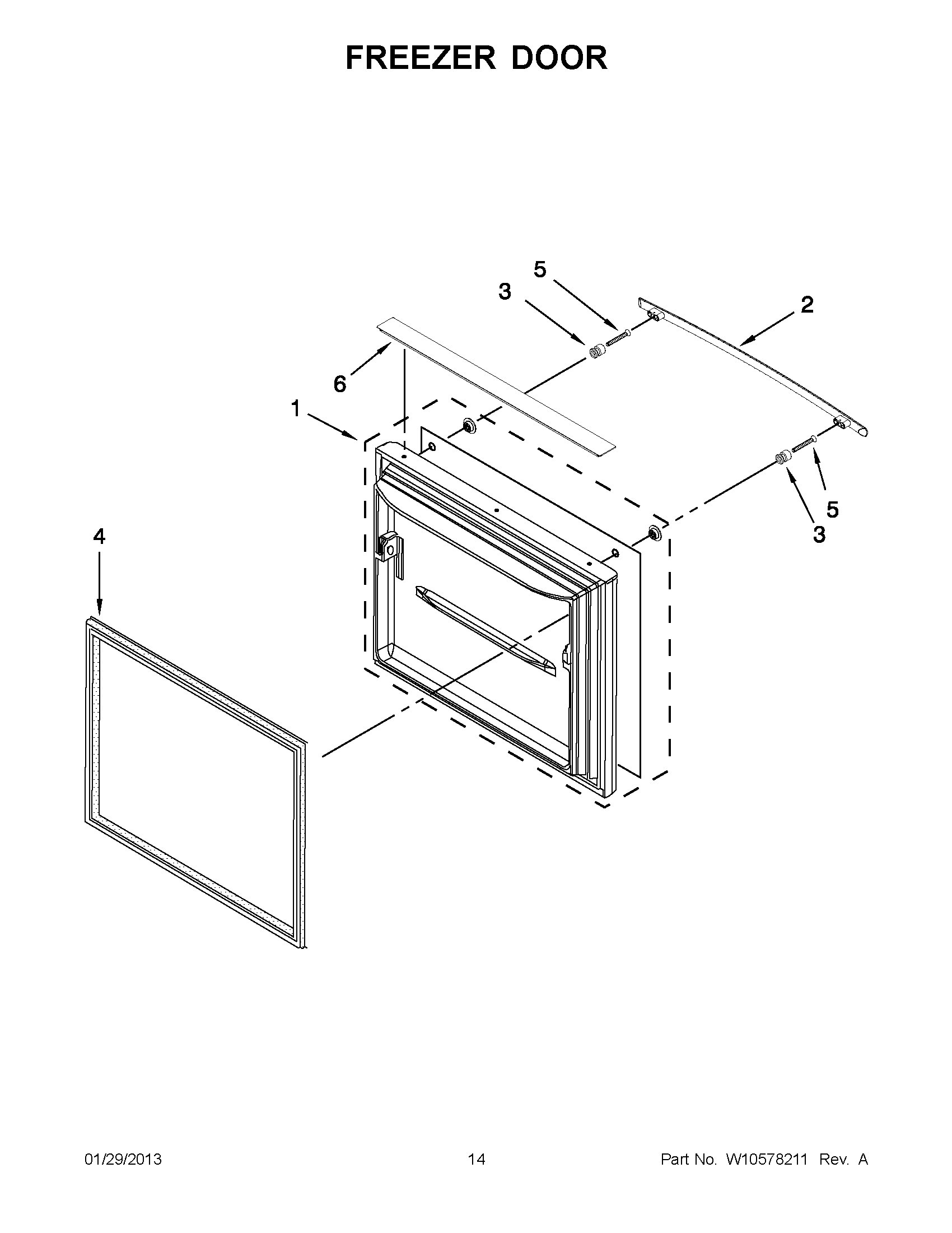 FREEZER DOOR

5
3
2
6
1
5
3
4

01/29/2013
14
Part No. W10578211 Rev. A