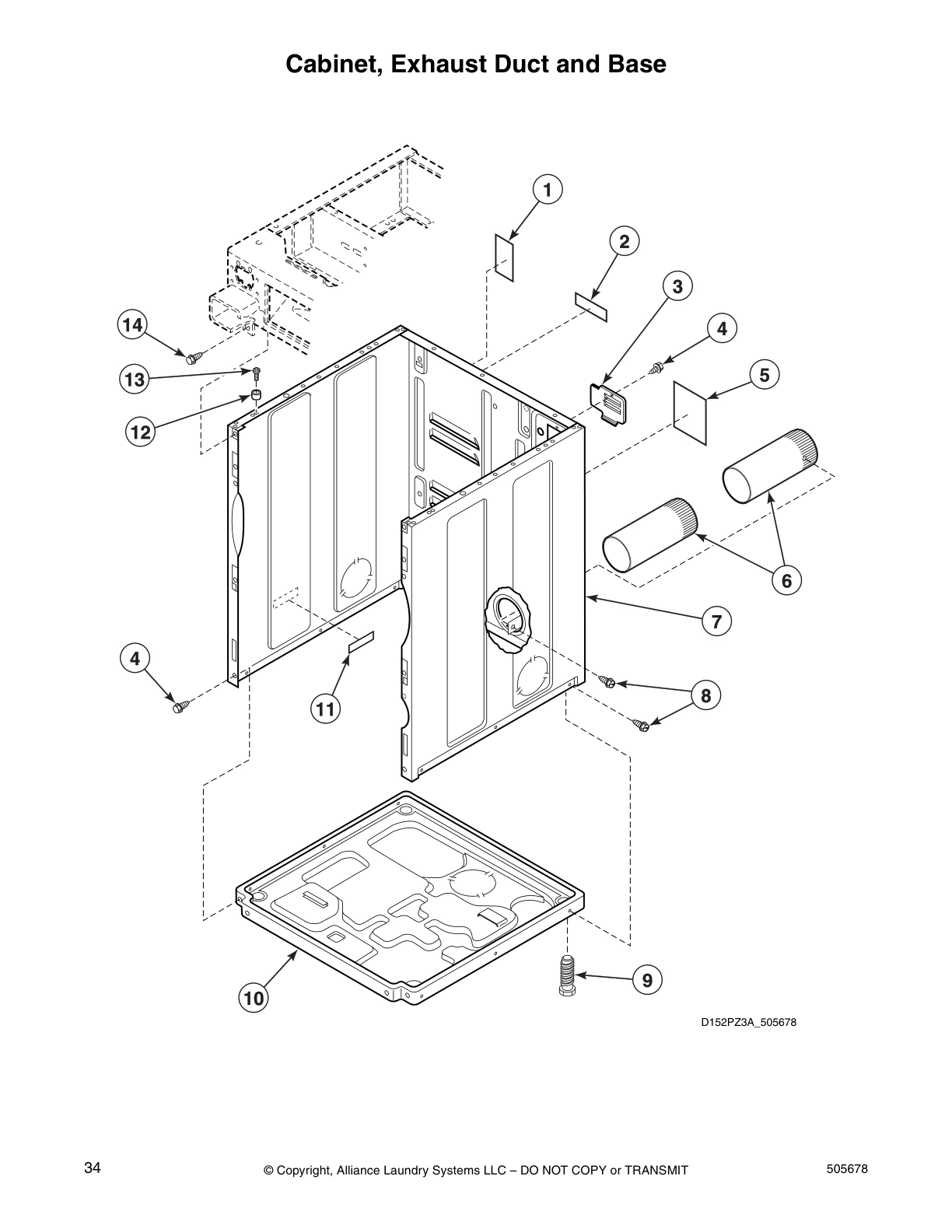 Cabinet, Exhaust Duct and Base

1
2
3
4
5
14
13
12
6
7
4
11
8
9
10

D152PZ3A_505678

34 © Copyright, Alliance Laundry Systems LLC – DO NOT COPY or TRANSMIT 505678