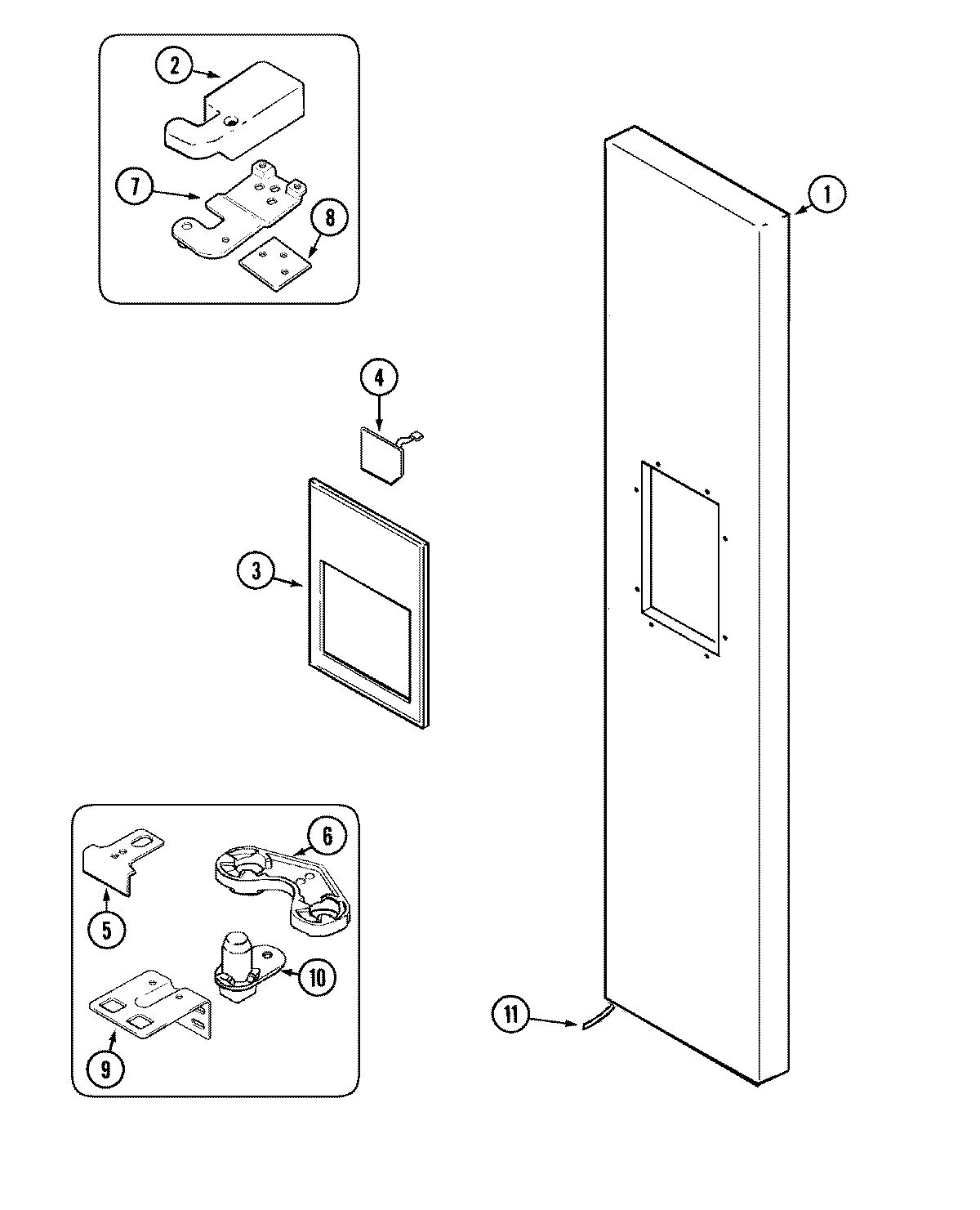 2
7
8
1
4
3
6
5
10
9
11