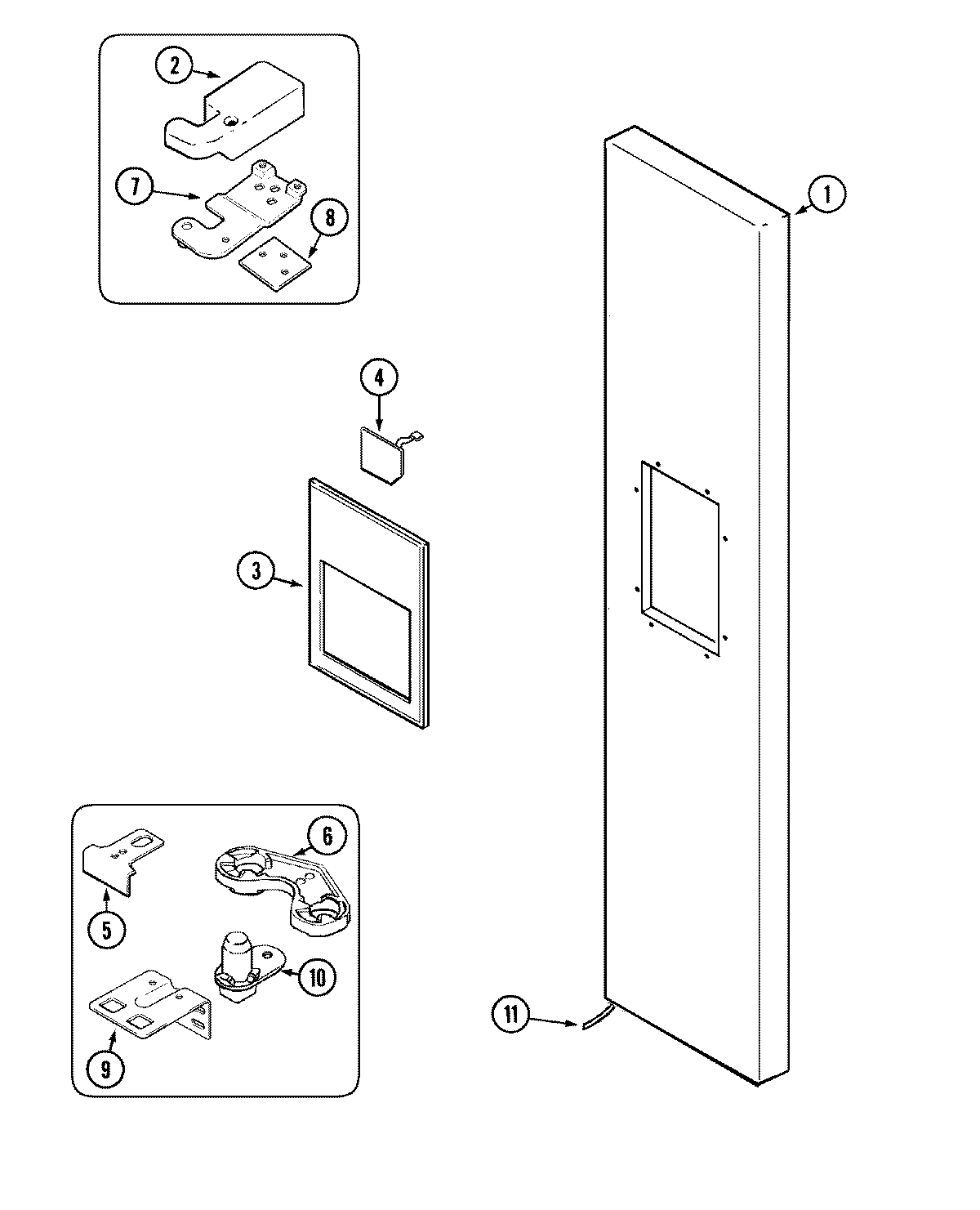 2
7
8
1
4
3
6
5
10
9
11