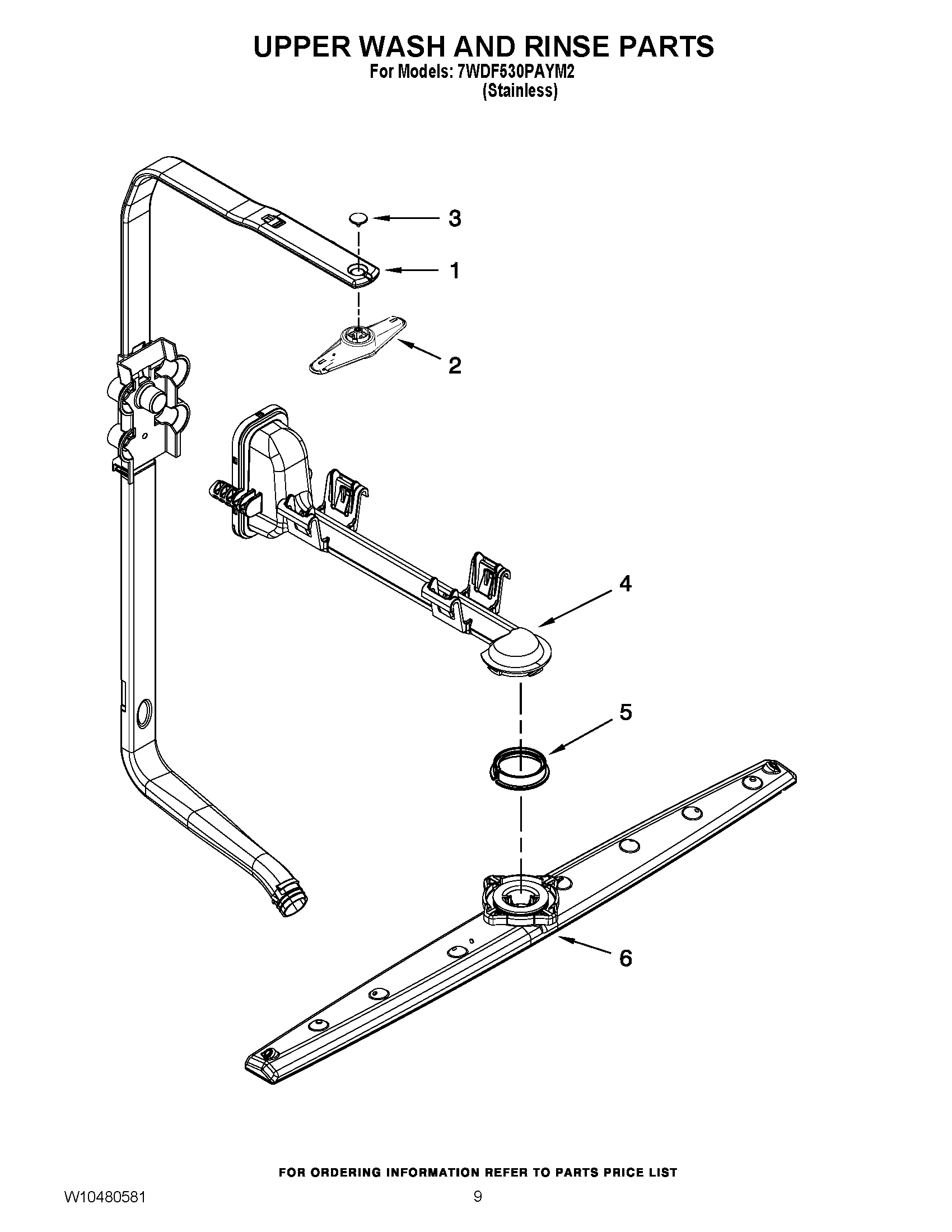 UPPER WASH AND RINSE PARTS
For Models: 7WDF530PAYM2
(Stainless)

3
1
2
4
5
6

FOR ORDERING INFORMATION REFER TO PARTS PRICE LIST

W10480581

9