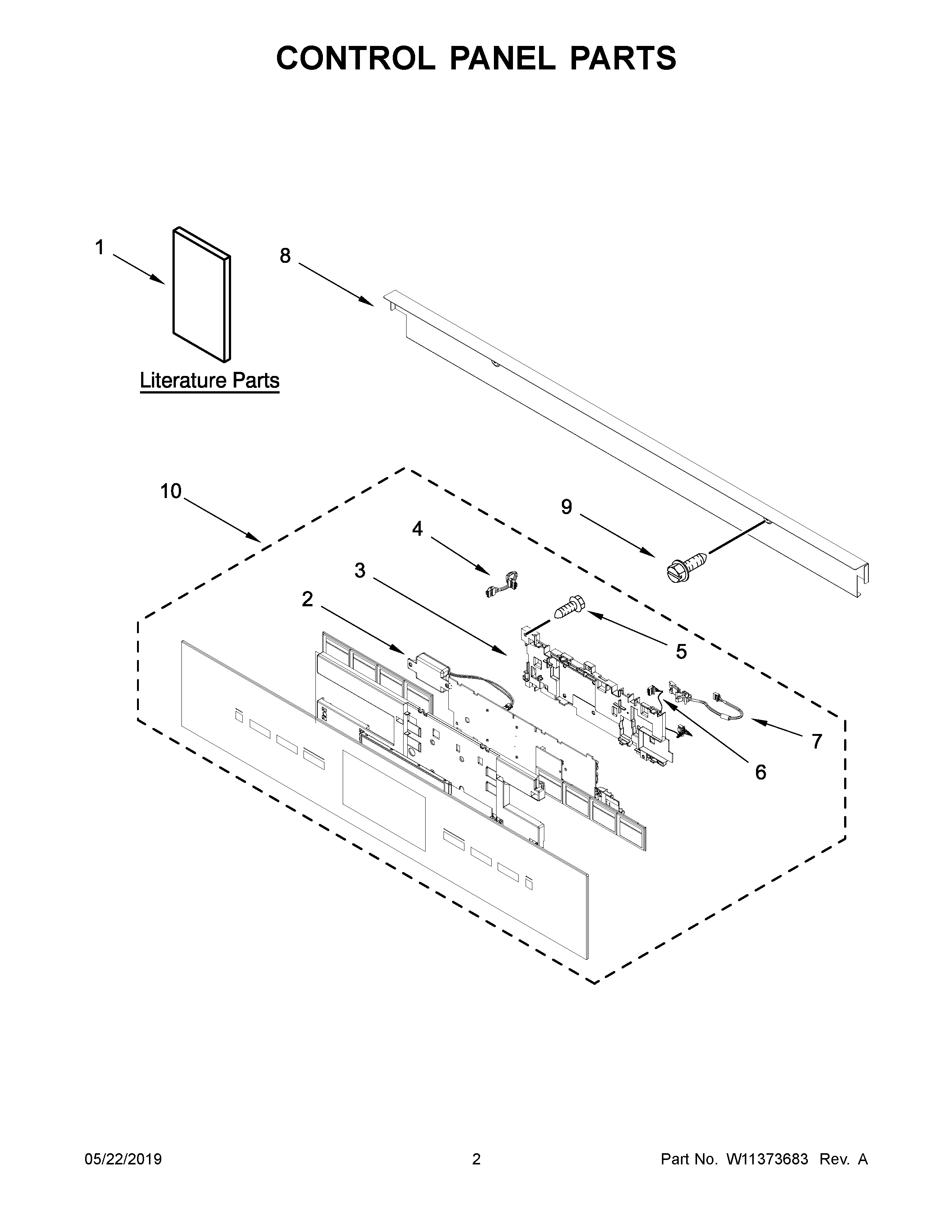 CONTROL PANEL PARTS

1

8

Literature Parts

10

9

4

3

2

5

7

6

05/22/2019

2

Part No. W11373683 Rev. A