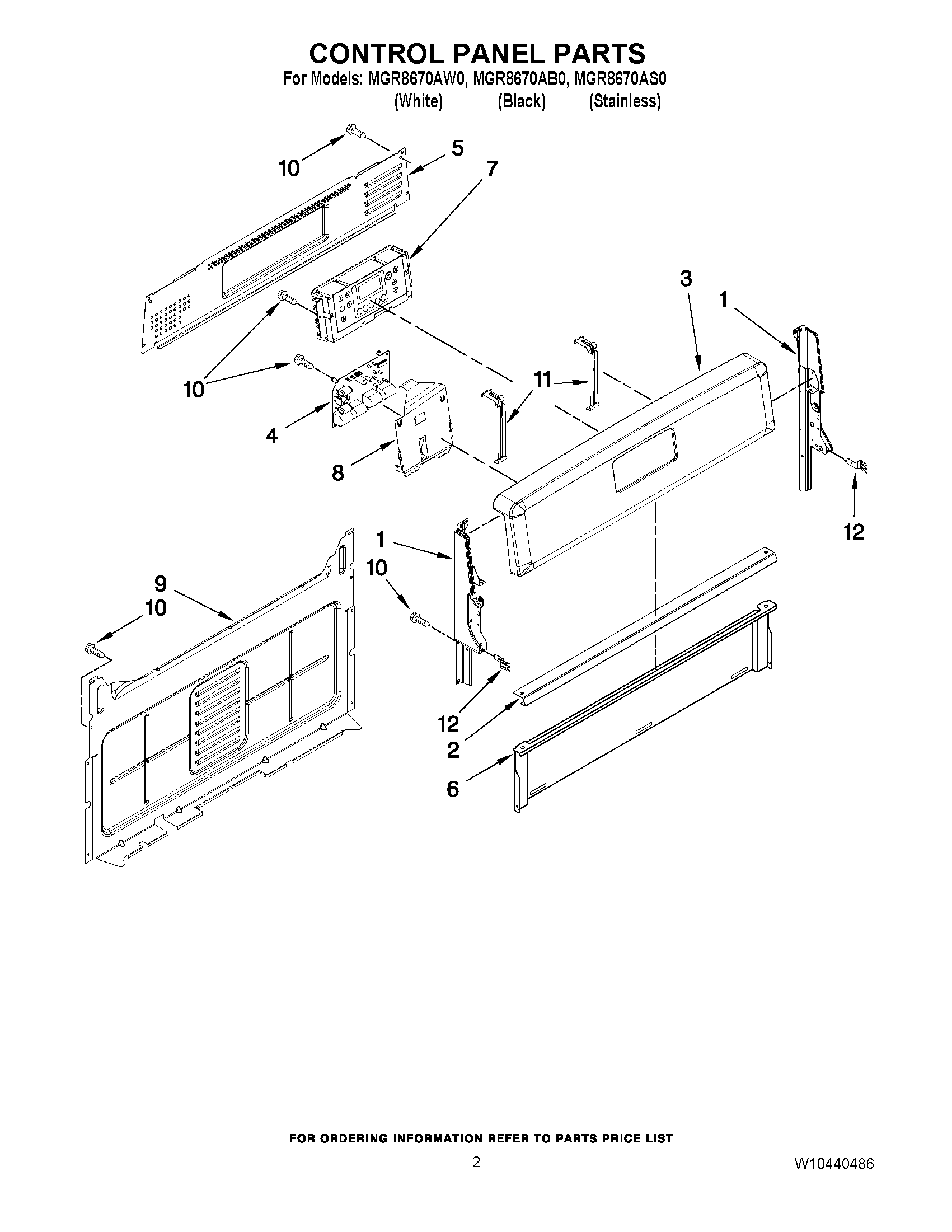 CONTROL PANEL PARTS

For Models: MGR8670AW0, MGR8670AB0, MGR8670AS0
(White) (Black) (Stainless)

10
5
7
3
1
10
11
4
8
12
1
10
9
10
12
2
6

FOR ORDERING INFORMATION REFER TO PARTS PRICE LIST

2

W10440486