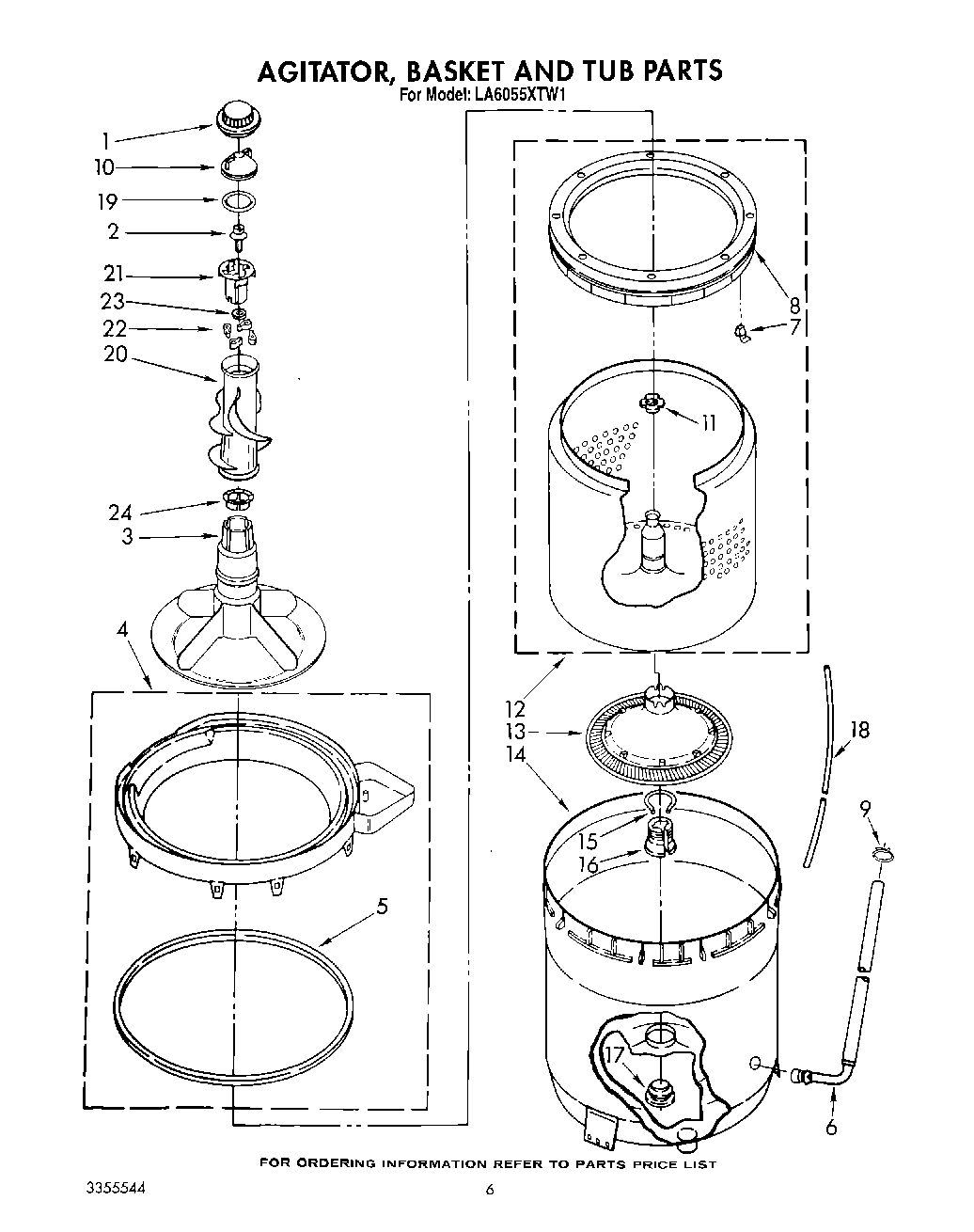 AGITATOR, BASKET AND TUB PARTS
For Model: LA6055XTW1

1
10
19
2
21
23
22
20
24
3
4
5
8
7
11
12
13
14
18
9
15
16
17
6

FOR ORDERING INFORMATION REFER TO PARTS PRICE LIST

3355544

6