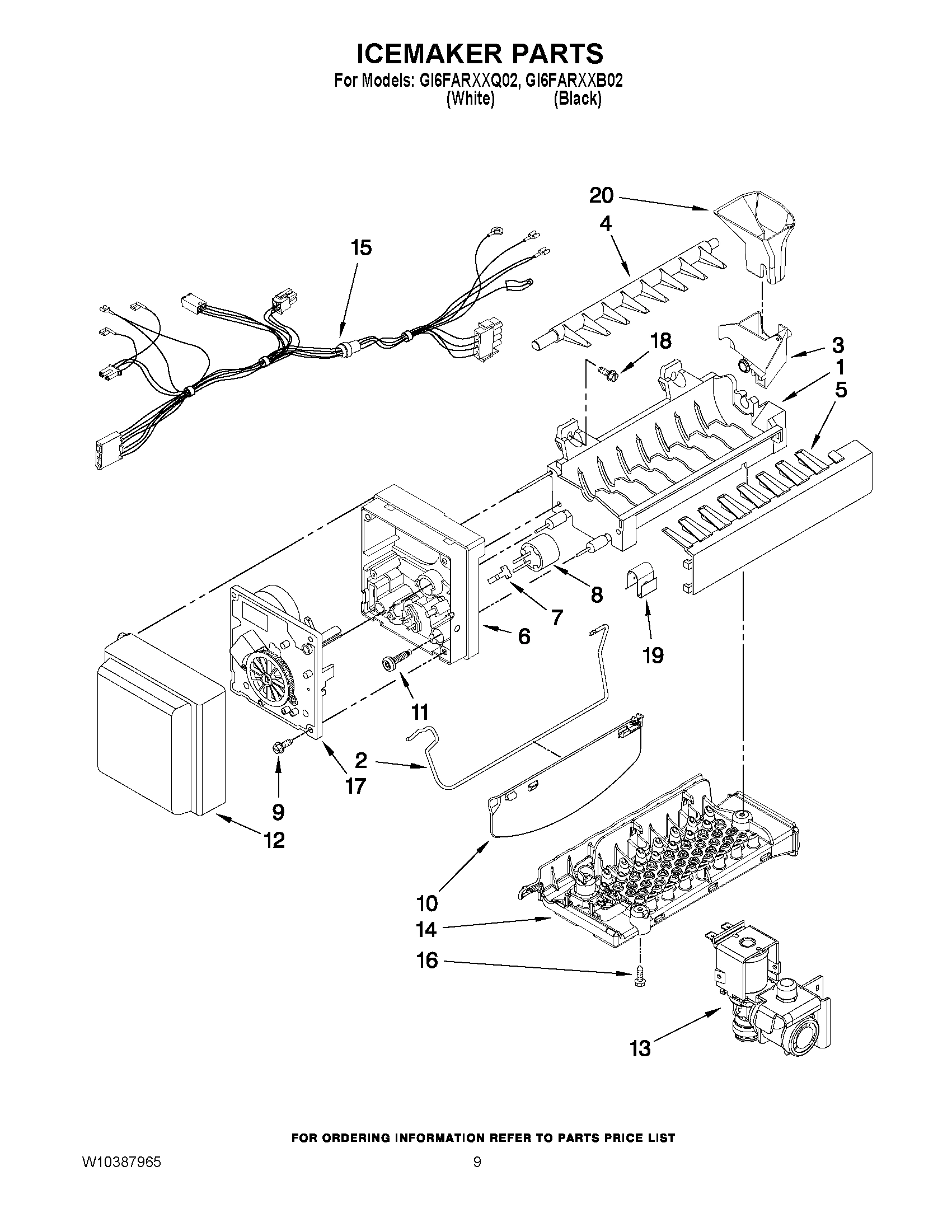 ICEMAKER PARTS
For Models: GI6FARXXQ02, GI6FARXXB02
(White) (Black)

20
4
15
18
3
1
5
8
7
6
19
11
2
17
9
12
10
14
16
13

FOR ORDERING INFORMATION REFER TO PARTS PRICE LIST

W10387965

9