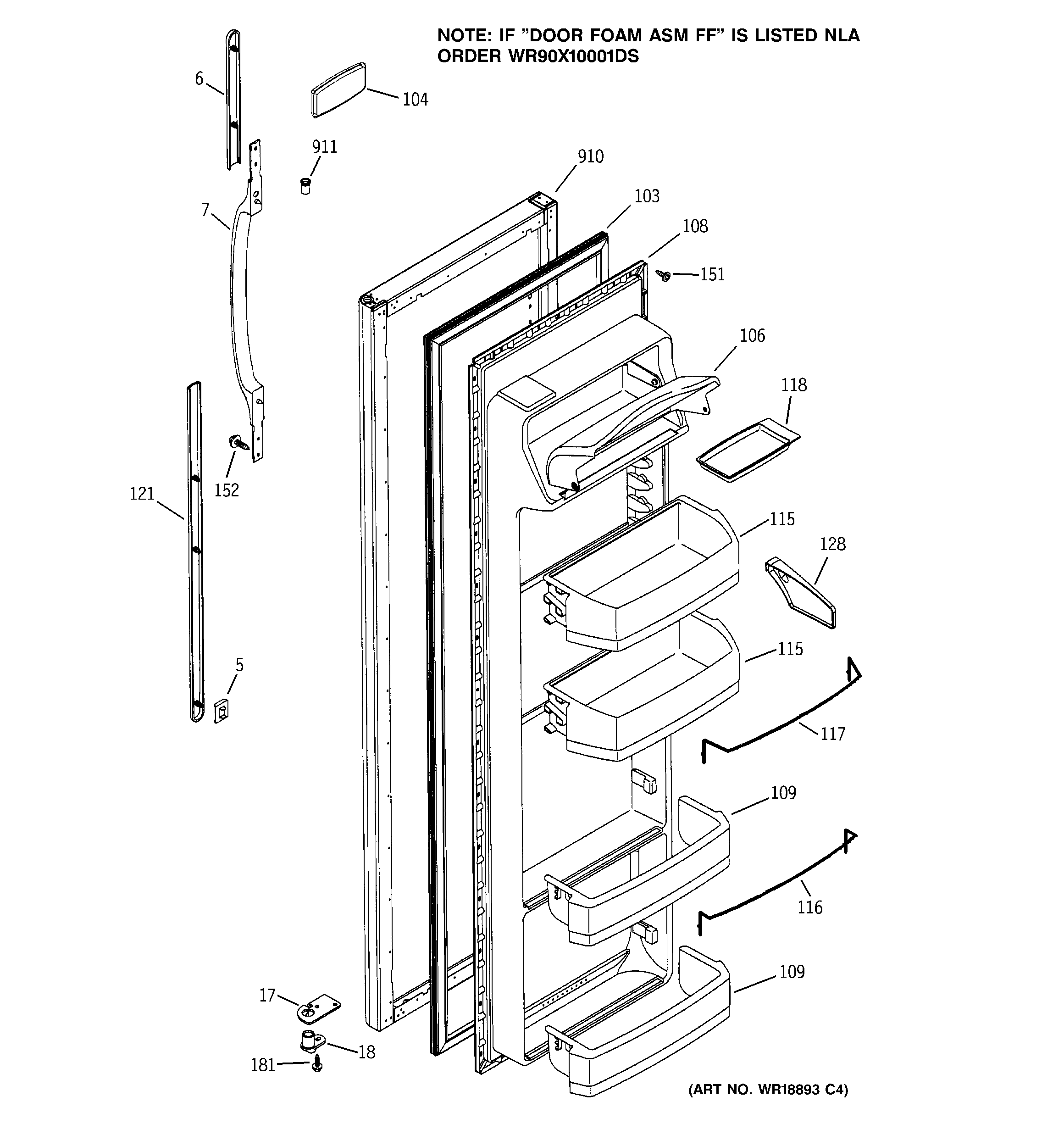 NOTE: IF "DOOR FOAM ASM FF" IS LISTED NLA ORDER WR90X10001DS

6
104
911
910
7
103
108
151
106
118
152
121
115
128
115
5
117
109
116
109
17
18
181

(ART NO. WR18893 C4)