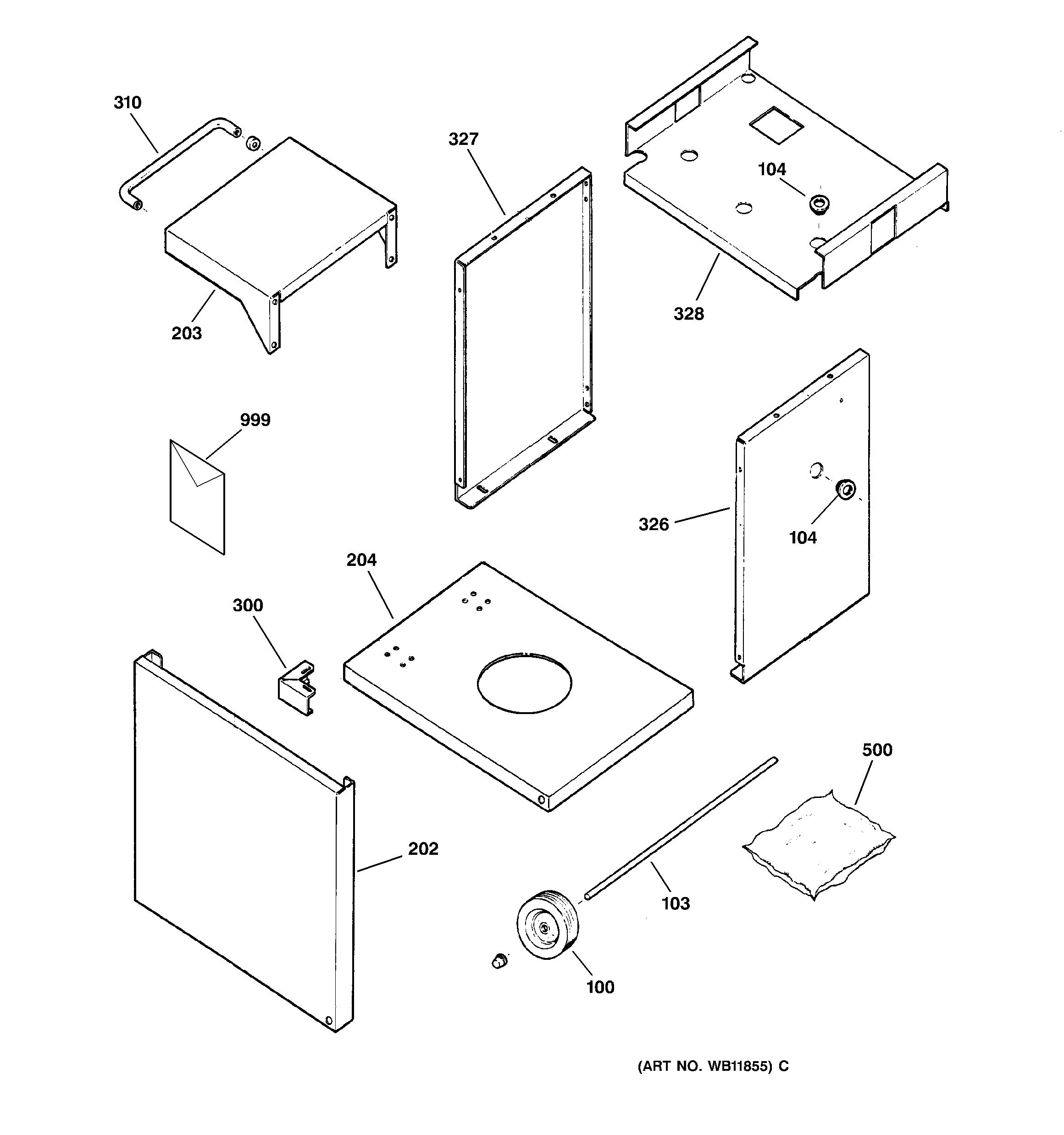 310

327

104

203

328

999

326

104

204

300

500

202

103

100

(ART NO. WB11855) C