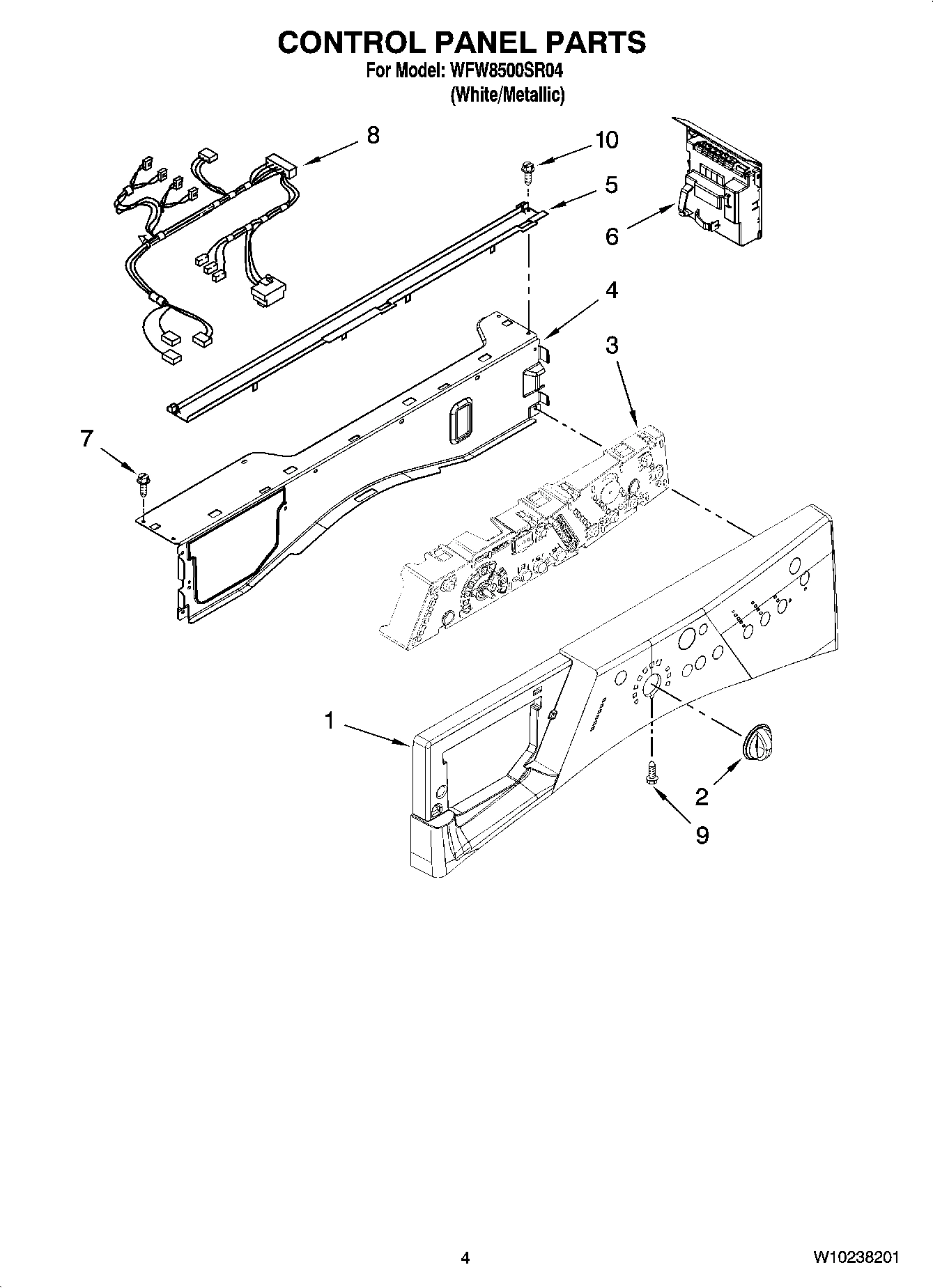 CONTROL PANEL PARTS
For Model: WFW8500SR04
(White/Metallic)

8
10
5
6
4
3
7
1
2
9

4
W10238201