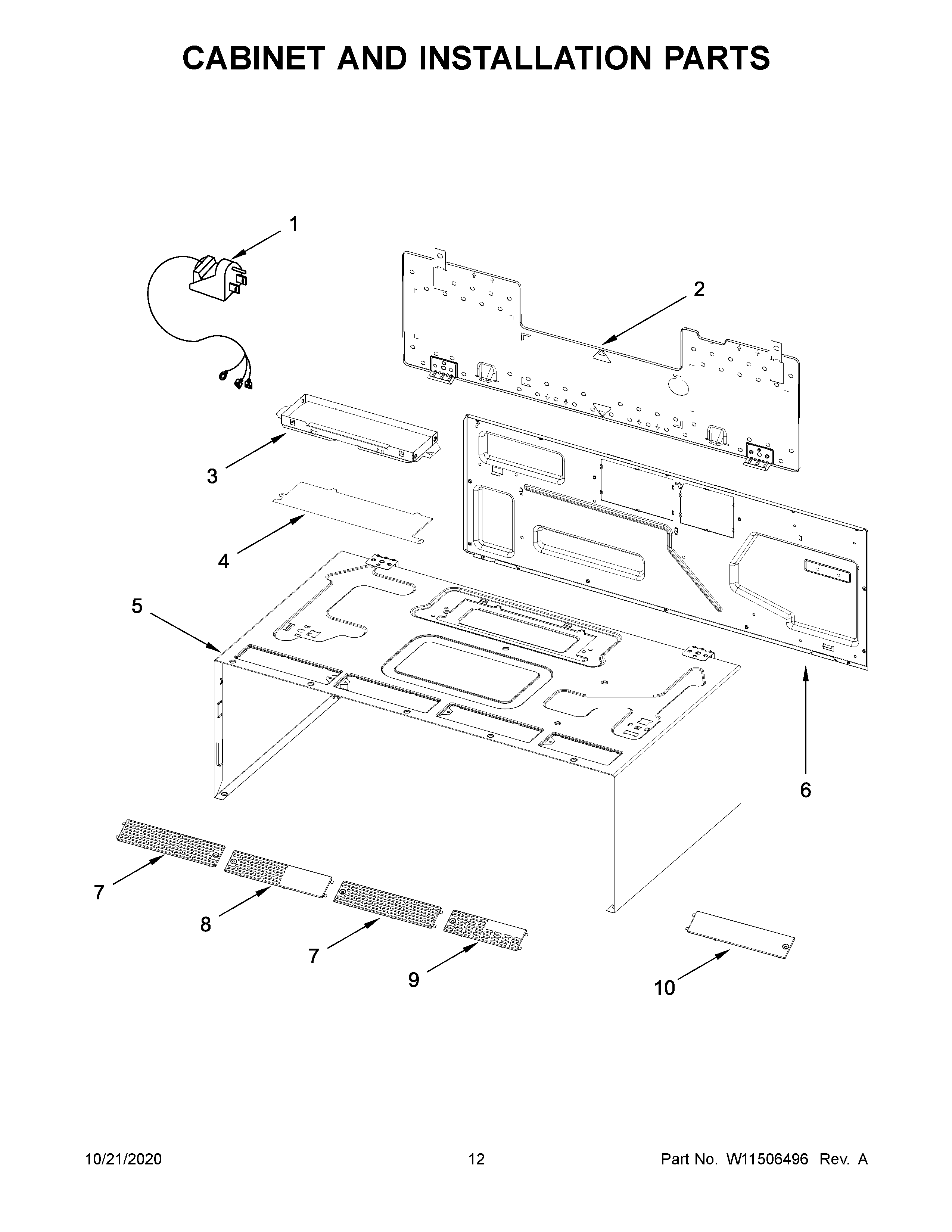 CABINET AND INSTALLATION PARTS

1

2

3

4

5

6

7

8

7

9

10

10/21/2020

12

Part No. W11506496 Rev. A