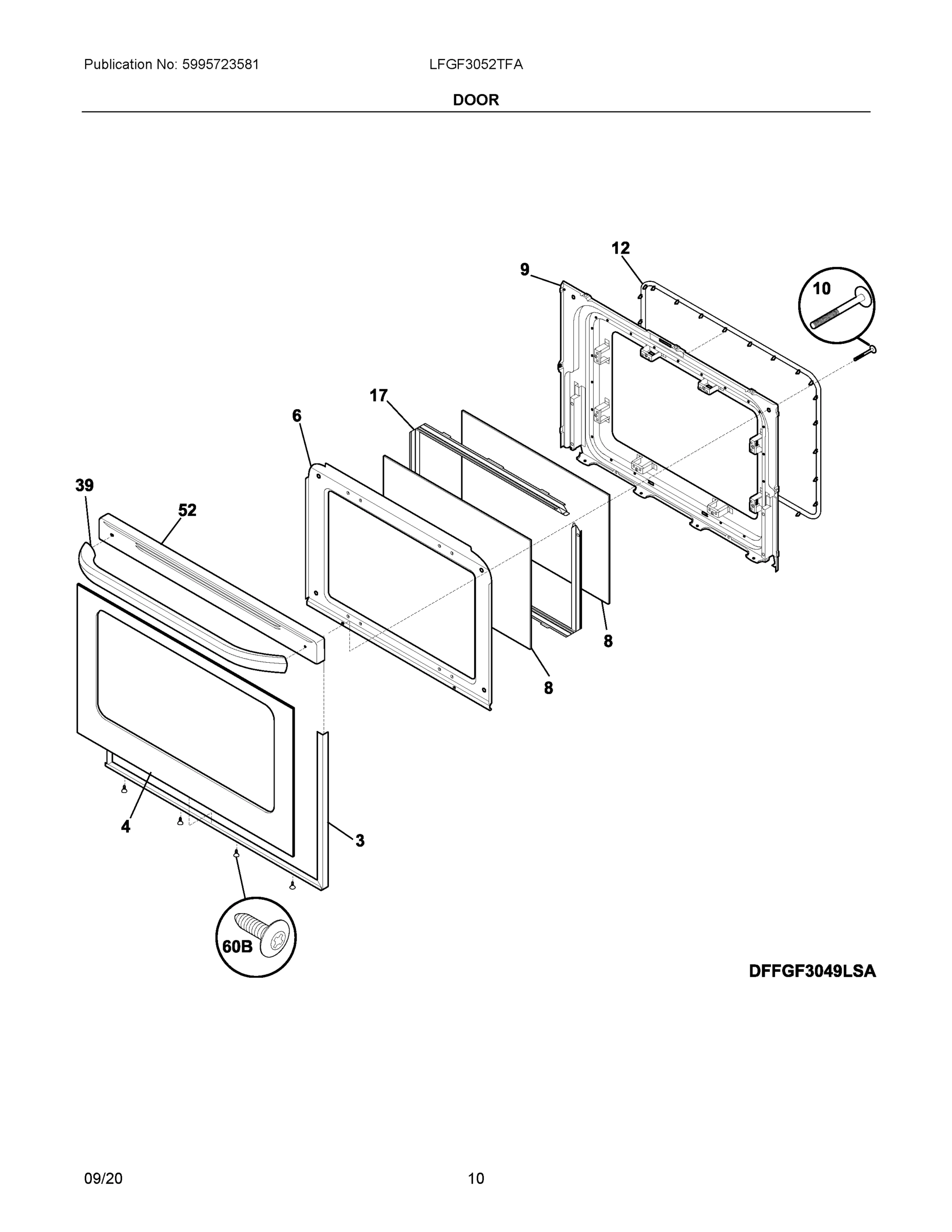 Publication No: 5995723581

LFGF3052TFA

DOOR

12

9

10

17

6

39

52

8

8

4

3

60B

DFFGF3049LSA

09/20

10