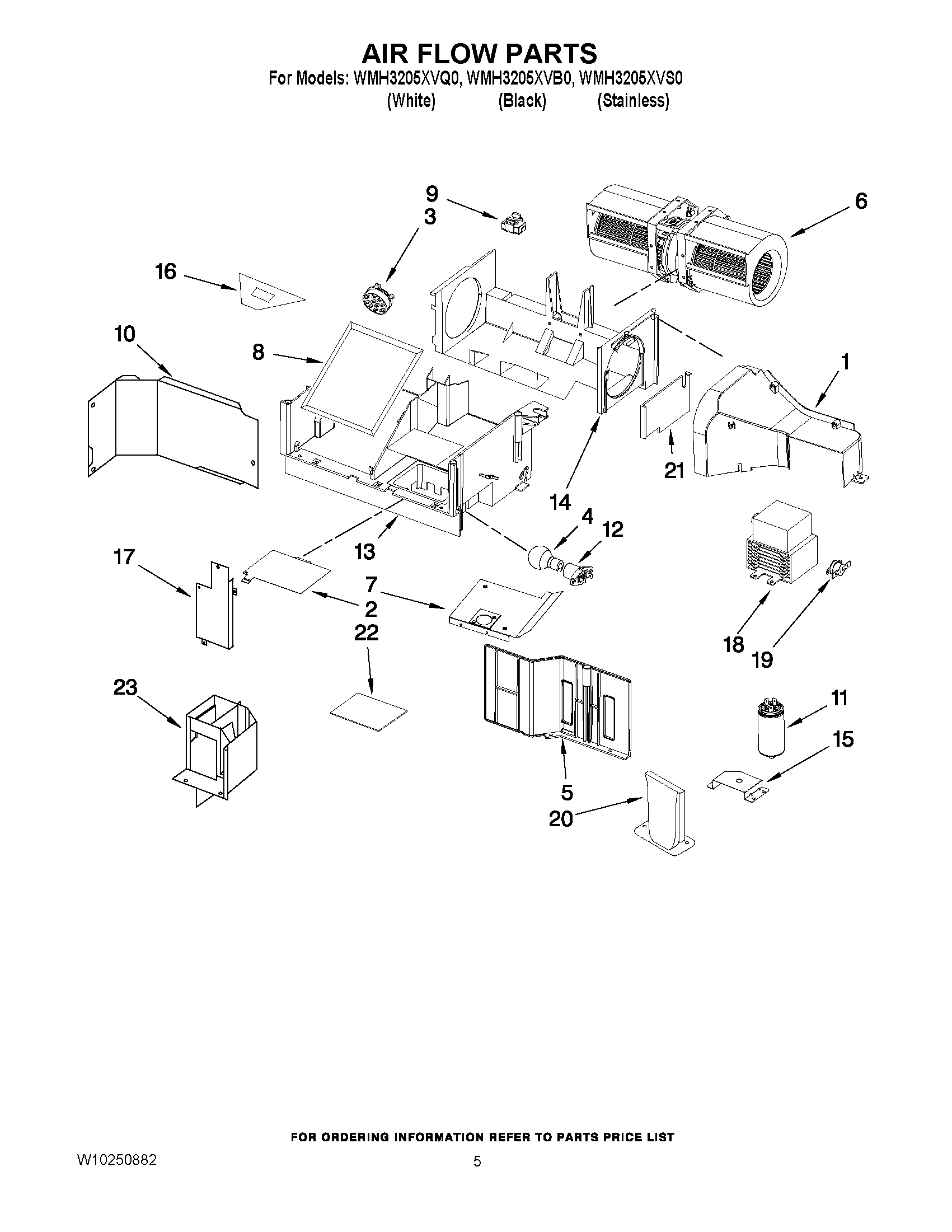 AIR FLOW PARTS
For Models: WMH3205XVQ0, WMH3205XVB0, WMH3205XVS0
(White) (Black) (Stainless)

9
3
6
16
10
8
1
21
14
4
12
13
17
7
2
22
18
19
23
11
15
5
20

FOR ORDERING INFORMATION REFER TO PARTS PRICE LIST

W10250882
5